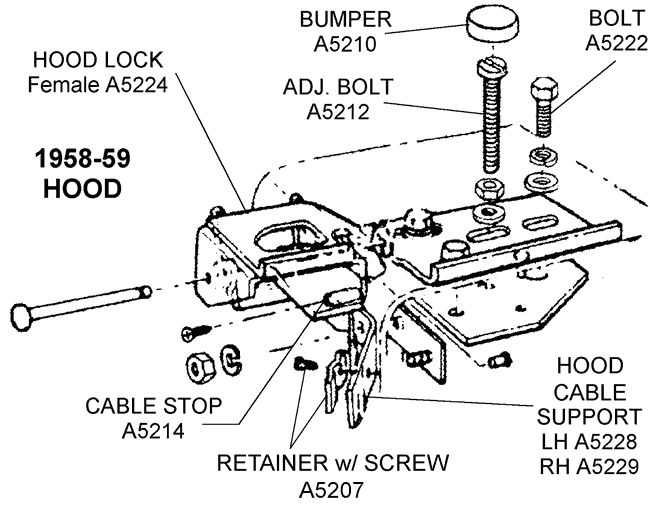 BUMPER
A5210

BOLT
A5222

HOOD LOCK
Female A5224

ADJ. BOLT
A5212

1958-59
HOOD

CABLE STOP
A5214

HOOD
CABLE
SUPPORT
LH A5228
RH A5229

RETAINER w/ SCREW
A5207