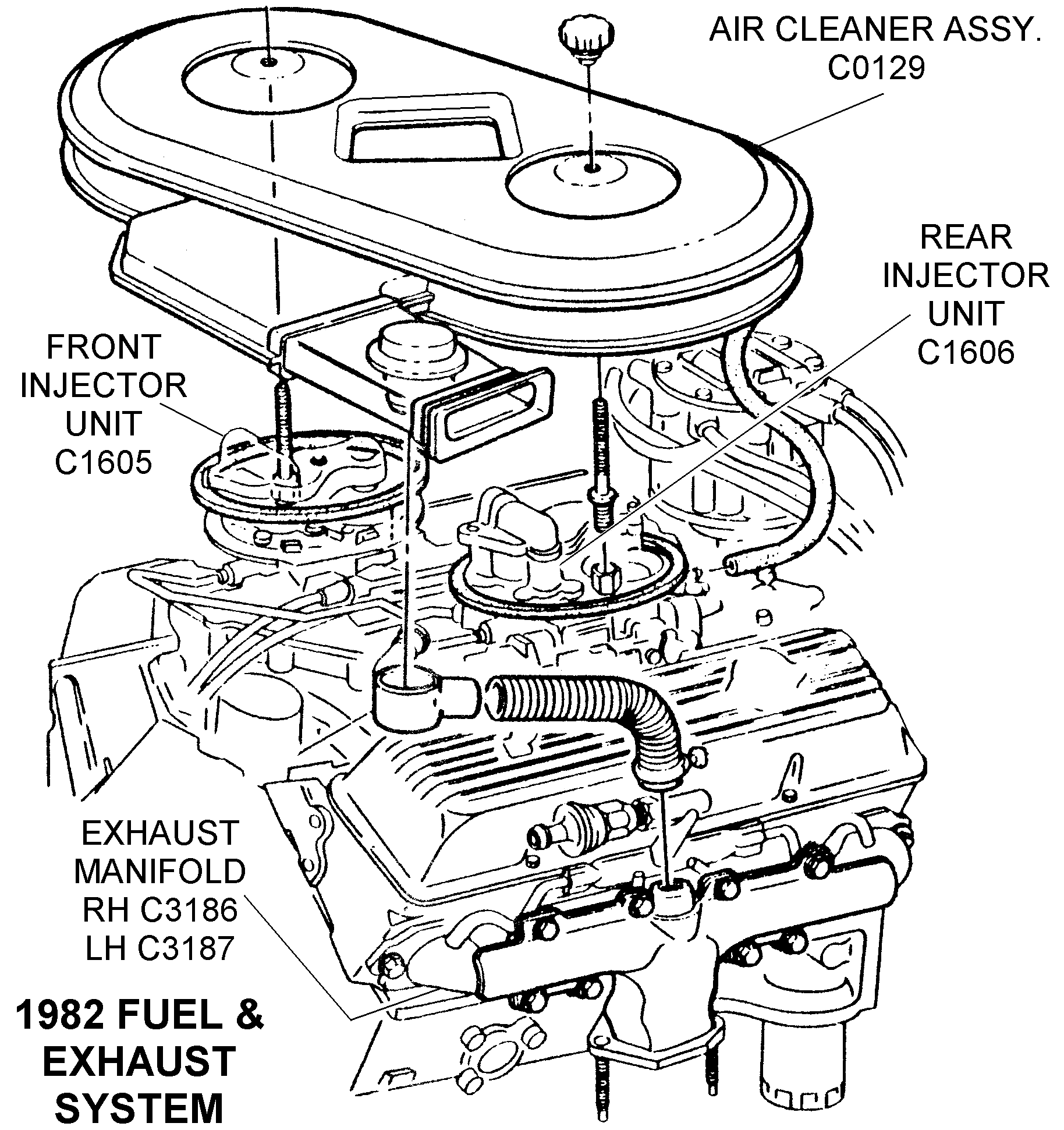 AIR CLEANER ASSY.
C0129

REAR
INJECTOR
UNIT
C1606

FRONT
INJECTOR
UNIT
C1605

EXHAUST
MANIFOLD
RH C3186
LH C3187

1982 FUEL &
EXHAUST
SYSTEM