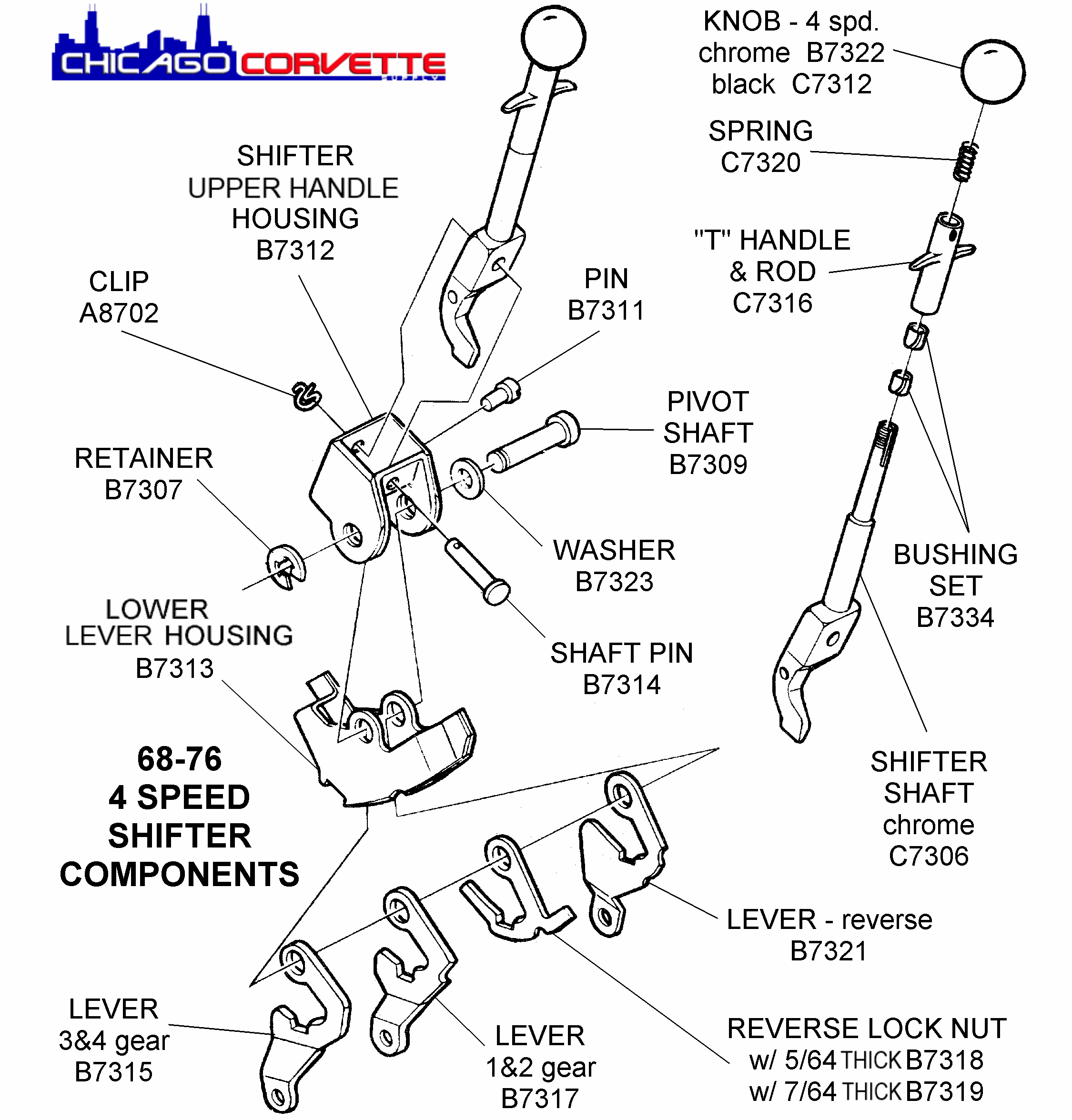 CHICAGO CORVETTE

KNOB - 4 spd.
chrome B7322
black C7312

SPRING
C7320

SHIFTER
UPPER HANDLE
HOUSING
B7312

"T" HANDLE
& ROD
C7316

CLIP
A8702

PIN
B7311

PIVOT
SHAFT
B7309

RETAINER
B7307

WASHER
B7323

BUSHING
SET
B7334

LOWER
LEVER HOUSING
B7313

SHAFT PIN
B7314

68-76
4 SPEED
SHIFTER
COMPONENTS

SHIFTER
SHAFT
chrome
C7306

LEVER - reverse
B7321

LEVER
3&4 gear
B7315

LEVER
1&2 gear
B7317

REVERSE LOCK NUT
w/ 5/64 THICK B7318
w/ 7/64 THICK B7319