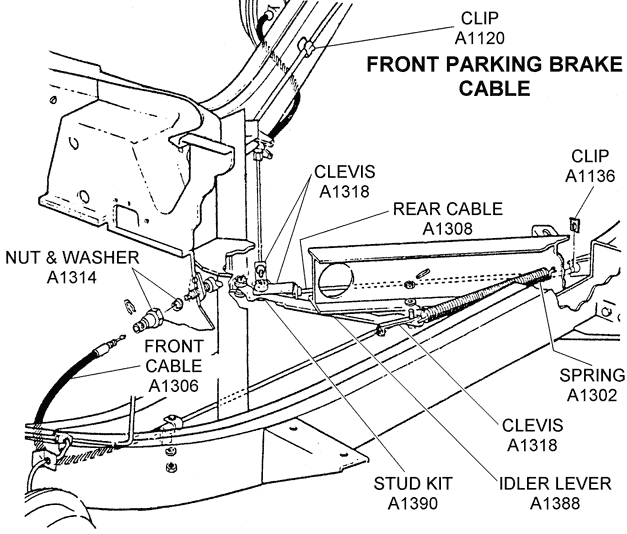 CLIP
A1120

FRONT PARKING BRAKE CABLE

CLIP
A1136

CLEVIS
A1318

REAR CABLE
A1308

NUT & WASHER
A1314

FRONT
CABLE
A1306

SPRING
A1302

CLEVIS
A1318

STUD KIT
A1390

IDLER LEVER
A1388