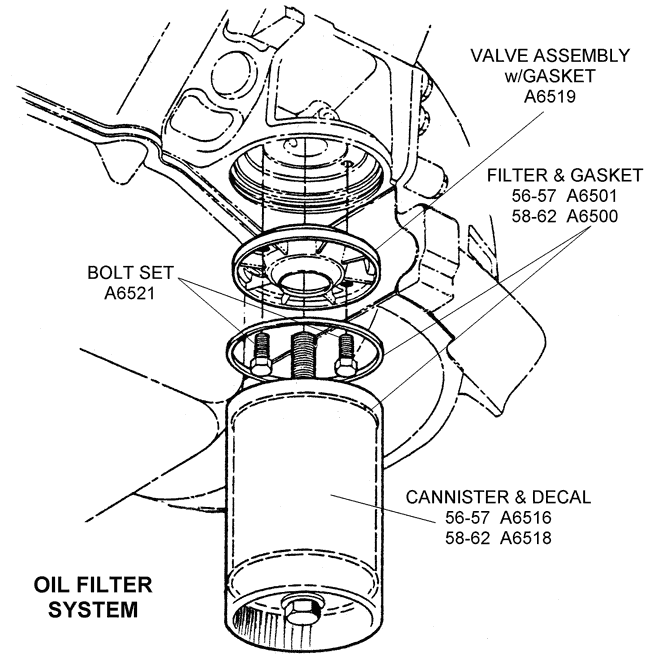 VALVE ASSEMBLY
w/GASKET
A6519

FILTER & GASKET
56-57 A6501
58-62 A6500

BOLT SET
A6521

CANNISTER & DECAL
56-57 A6516
58-62 A6518

OIL FILTER
SYSTEM