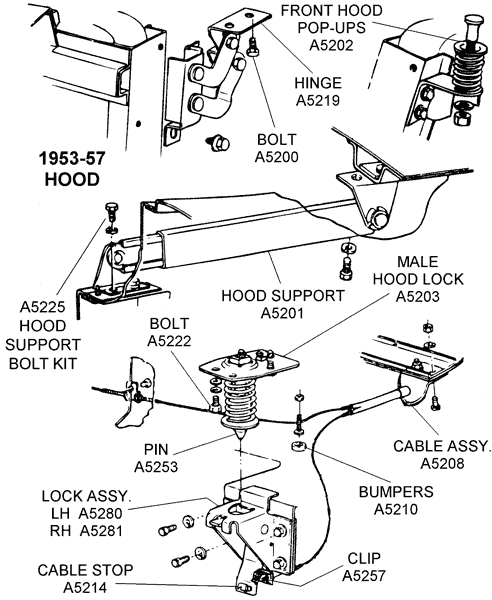 FRONT HOOD POP-UPS A5202

HINGE A5219

BOLT A5200

1953-57 HOOD

A5225 HOOD SUPPORT BOLT KIT

HOOD SUPPORT A5201

MALE HOOD LOCK A5203

BOLT A5222

PIN A5253

CABLE ASSY. A5208

BUMPERS A5210

LOCK ASSY. LH A5280 RH A5281

CABLE STOP A5214

CLIP A5257