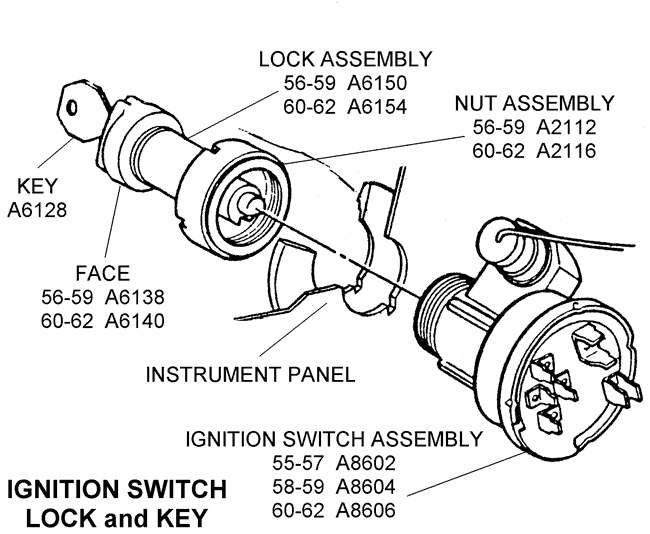 LOCK ASSEMBLY
56-59 A6150
60-62 A6154

NUT ASSEMBLY
56-59 A2112
60-62 A2116

KEY
A6128

FACE
56-59 A6138
60-62 A6140

INSTRUMENT PANEL

IGNITION SWITCH ASSEMBLY
55-57 A8602
58-59 A8604
60-62 A8606

IGNITION SWITCH
LOCK and KEY