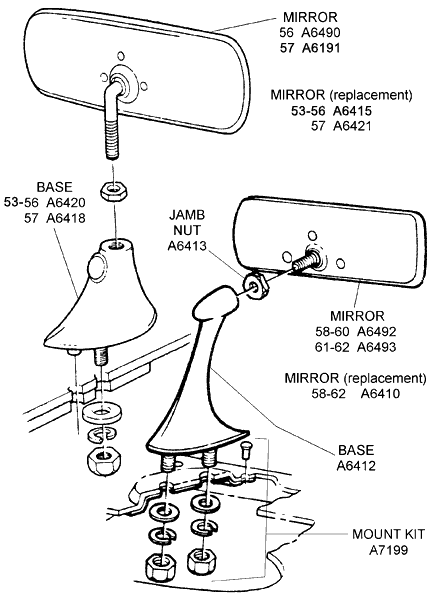 MIRROR
56 A6490
57 A6191

MIRROR (replacement)
53-56 A6415
57 A6421

BASE
53-56 A6420
57 A6418

JAMB
NUT
A6413

MIRROR
58-60 A6492
61-62 A6493

MIRROR (replacement)
58-62 A6410

BASE
A6412

MOUNT KIT
A7199