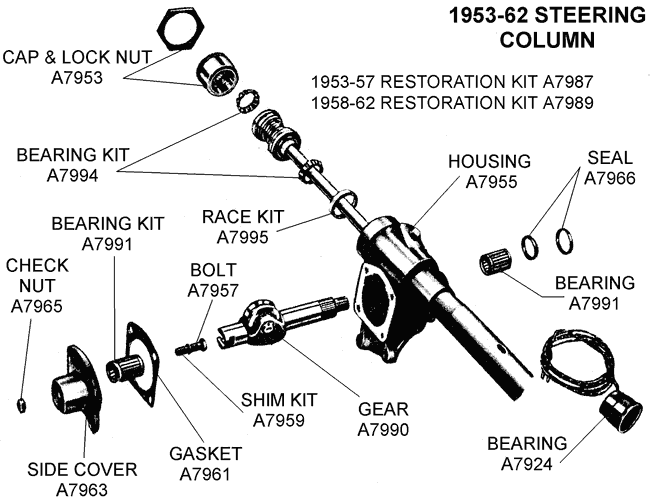 1953-62 STEERING COLUMN

1953-57 RESTORATION KIT A7987
1958-62 RESTORATION KIT A7989

CAP & LOCK NUT
A7953

BEARING KIT
A7994

HOUSING
A7955

SEAL
A7966

RACE KIT
A7995

BEARING KIT
A7991

CHECK NUT
A7965

BOLT
A7957

BEARING
A7991

SHIM KIT
A7959

GEAR
A7990

GASKET
A7961

SIDE COVER
A7963

BEARING
A7924