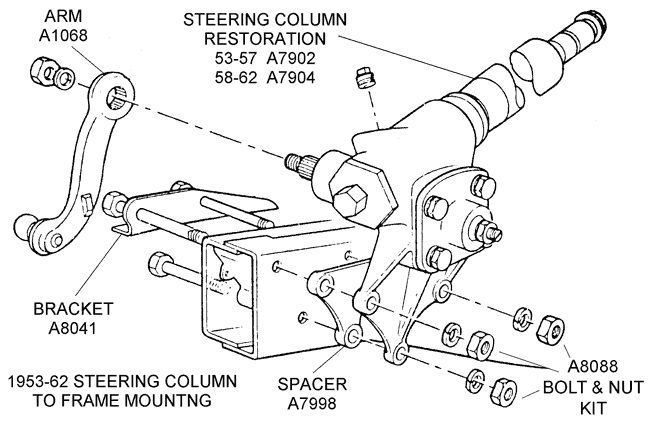 ARM
A1068

STEERING COLUMN
RESTORATION
53-57 A7902
58-62 A7904

BRACKET
A8041

1953-62 STEERING COLUMN
TO FRAME MOUNTNG

SPACER
A7998

A8088
BOLT & NUT
KIT