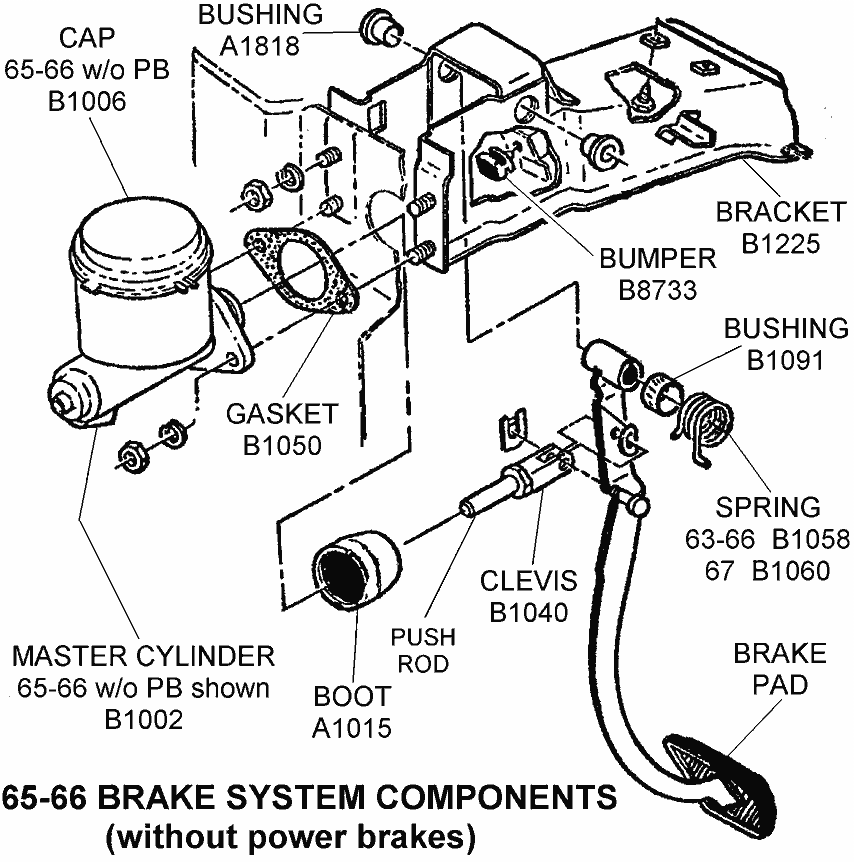 BUSHING
A1818

CAP
65-66 w/o PB
B1006

BRACKET
B1225

BUMPER
B8733

BUSHING
B1091

GASKET
B1050

SPRING
63-66 B1058
67 B1060

CLEVIS
B1040

PUSH
ROD

MASTER CYLINDER
65-66 w/o PB shown
B1002

BOOT
A1015

BRAKE
PAD

65-66 BRAKE SYSTEM COMPONENTS
(without power brakes)