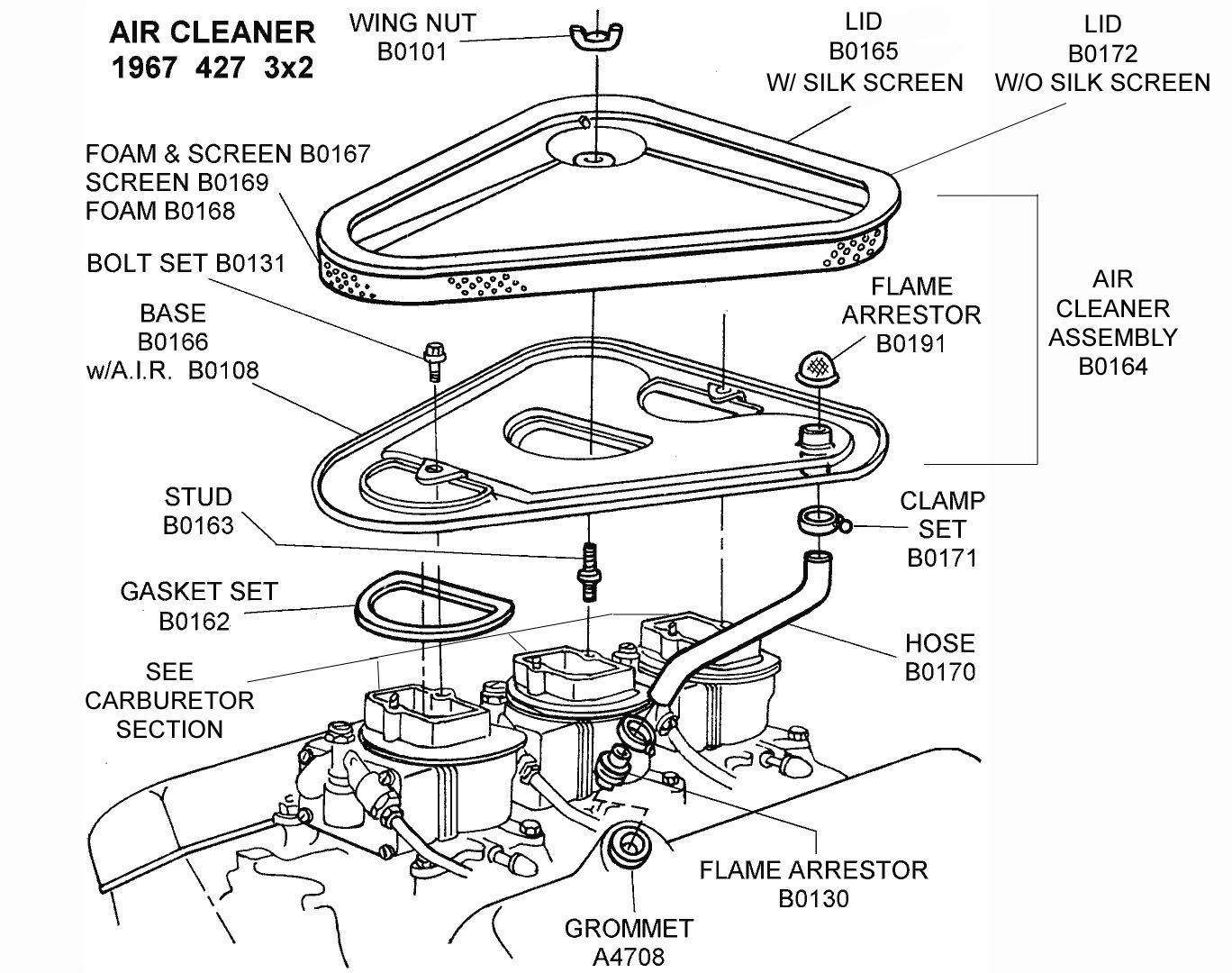 AIR CLEANER
1967 427 3x2

WING NUT
B0101

LID
B0165
W/ SILK SCREEN

LID
B0172
W/O SILK SCREEN

FOAM & SCREEN B0167
SCREEN B0169
FOAM B0168

BOLT SET B0131

BASE
B0166
w/A.I.R. B0108

FLAME
ARRESTOR
B0191

AIR
CLEANER
ASSEMBLY
B0164

STUD
B0163

CLAMP
SET
B0171

GASKET SET
B0162

HOSE
B0170

SEE
CARBURETOR
SECTION

FLAME ARRESTOR
B0130

GROMMET
A4708