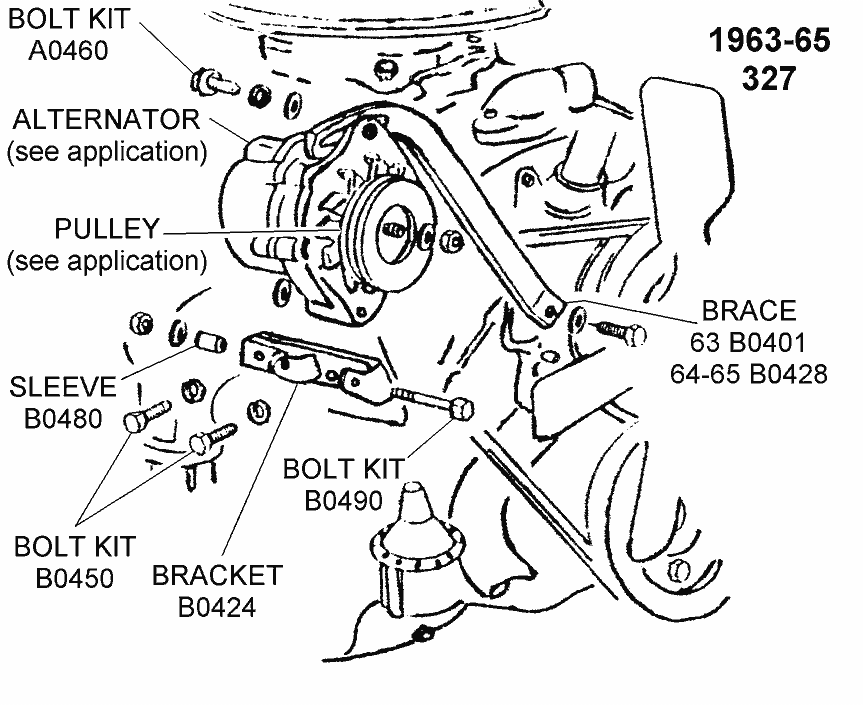 BOLT KIT
A0460

1963-65
327

ALTERNATOR
(see application)

PULLEY
(see application)

BRACE
63 B0401
64-65 B0428

SLEEVE
B0480

BOLT KIT
B0490

BOLT KIT
B0450

BRACKET
B0424