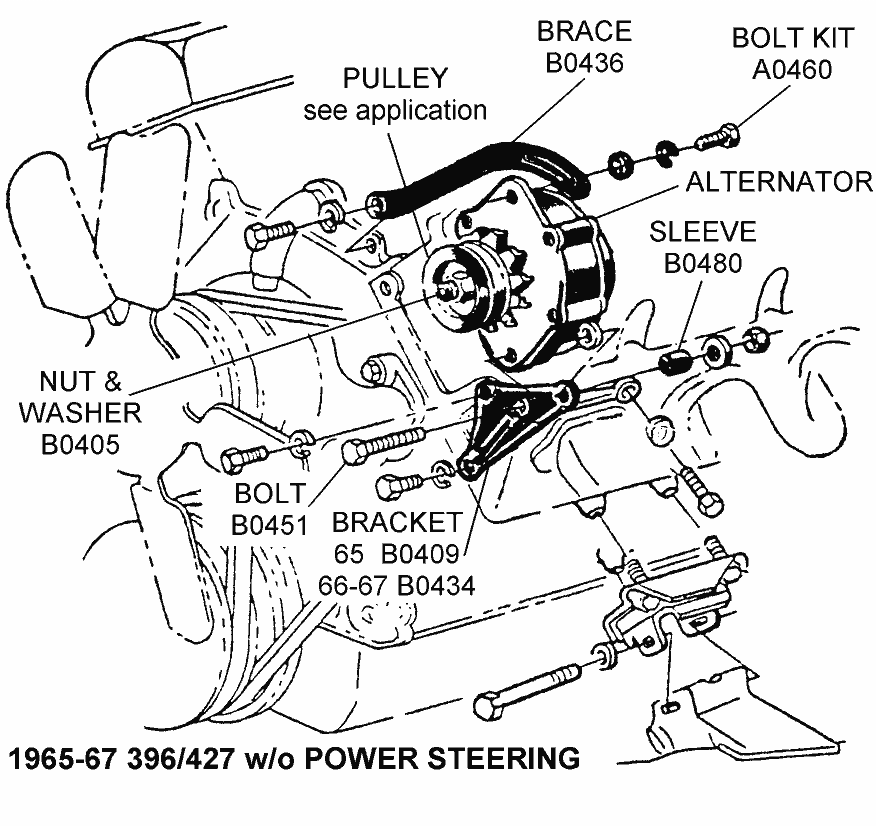 BRACE
B0436

BOLT KIT
A0460

PULLEY
see application

ALTERNATOR

SLEEVE
B0480

NUT &
WASHER
B0405

BOLT
B0451

BRACKET
65 B0409
66-67 B0434

1965-67 396/427 w/o POWER STEERING