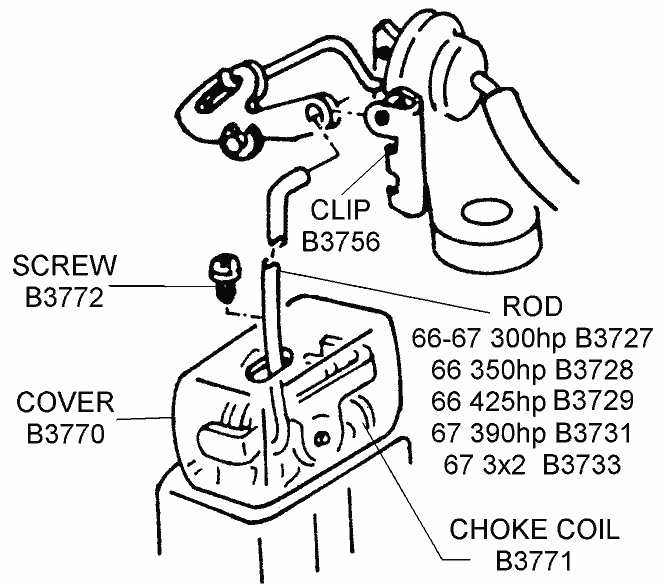 CLIP
B3756

SCREW
B3772

ROD
66-67 300hp B3727
66 350hp B3728
66 425hp B3729
67 390hp B3731
67 3x2 B3733

COVER
B3770

CHOKE COIL
B3771