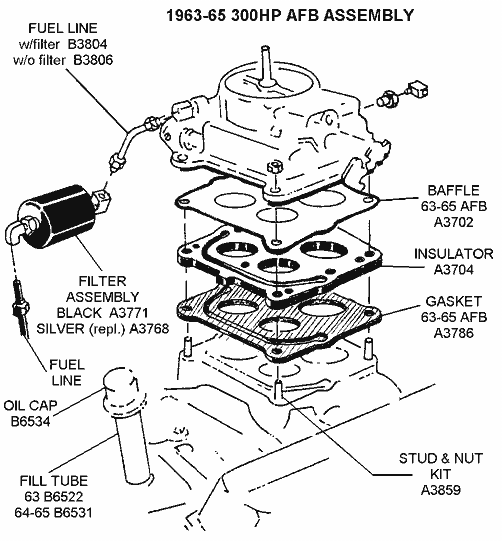 1963-65 300HP AFB ASSEMBLY

FUEL LINE
w/filter B3804
w/o filter B3806

BAFFLE
63-65 AFB
A3702

INSULATOR
A3704

GASKET
63-65 AFB
A3786

FILTER
ASSEMBLY
BLACK A3771
SILVER (repl.) A3768

FUEL
LINE

OIL CAP
B6534

FILL TUBE
63 B6522
64-65 B6531

STUD & NUT
KIT
A3859