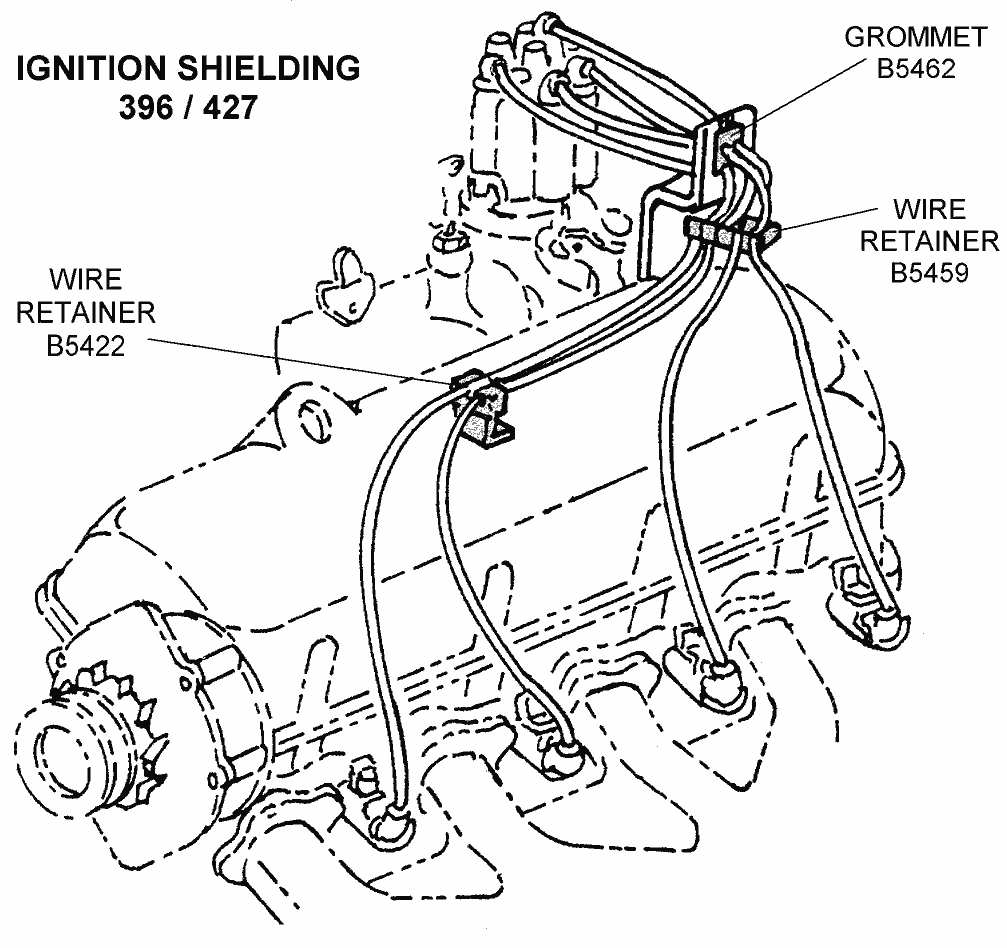 IGNITION SHIELDING
396 / 427

GROMMET
B5462

WIRE
RETAINER
B5459

WIRE
RETAINER
B5422