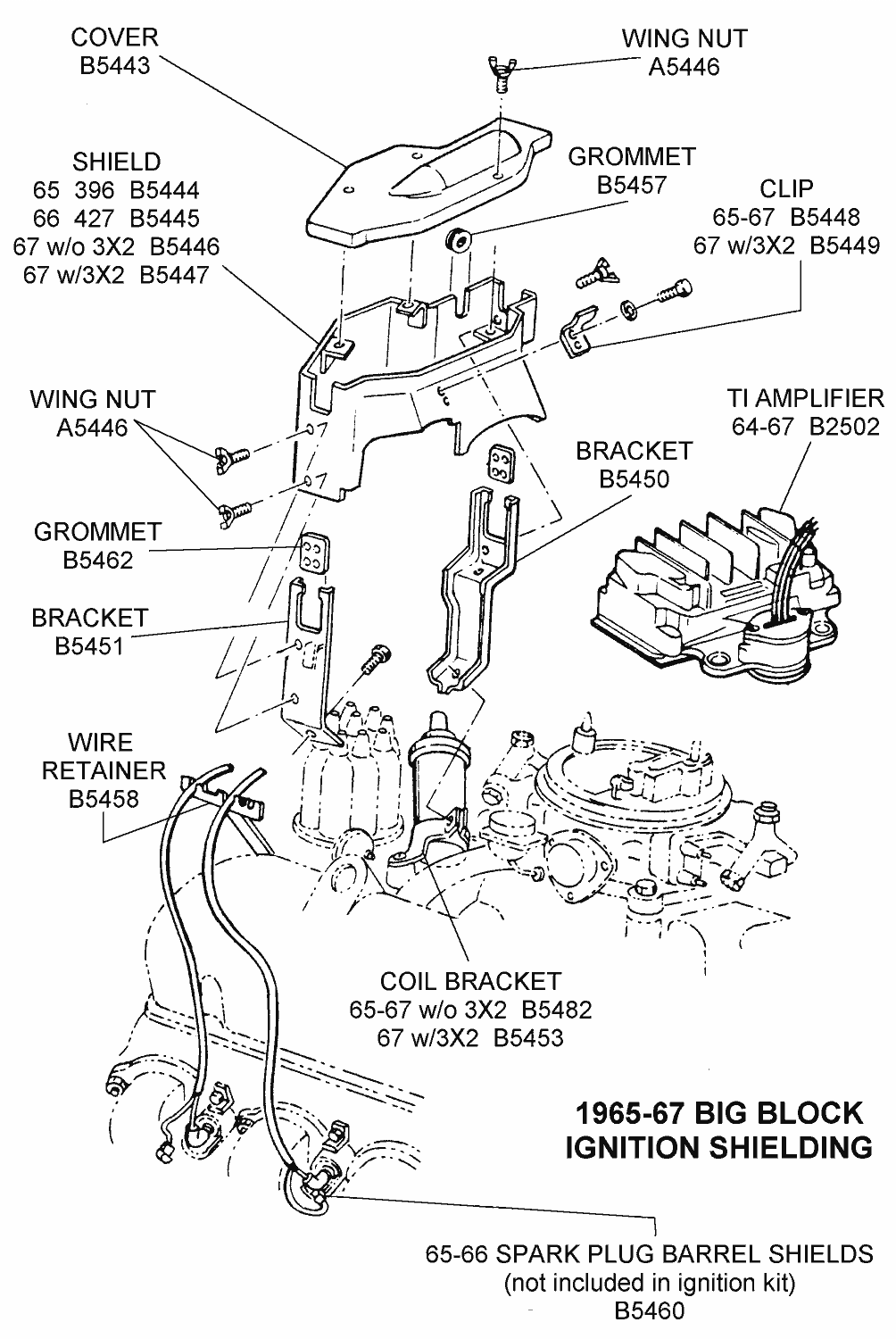 COVER
B5443

WING NUT
A5446

SHIELD
65 396 B5444
66 427 B5445
67 w/o 3X2 B5446
67 w/3X2 B5447

GROMMET
B5457

CLIP
65-67 B5448
67 w/3X2 B5449

WING NUT
A5446

TI AMPLIFIER
64-67 B2502

BRACKET
B5450

GROMMET
B5462

BRACKET
B5451

WIRE
RETAINER
B5458

COIL BRACKET
65-67 w/o 3X2 B5482
67 w/3X2 B5453

1965-67 BIG BLOCK
IGNITION SHIELDING

65-66 SPARK PLUG BARREL SHIELDS
(not included in ignition kit)
B5460