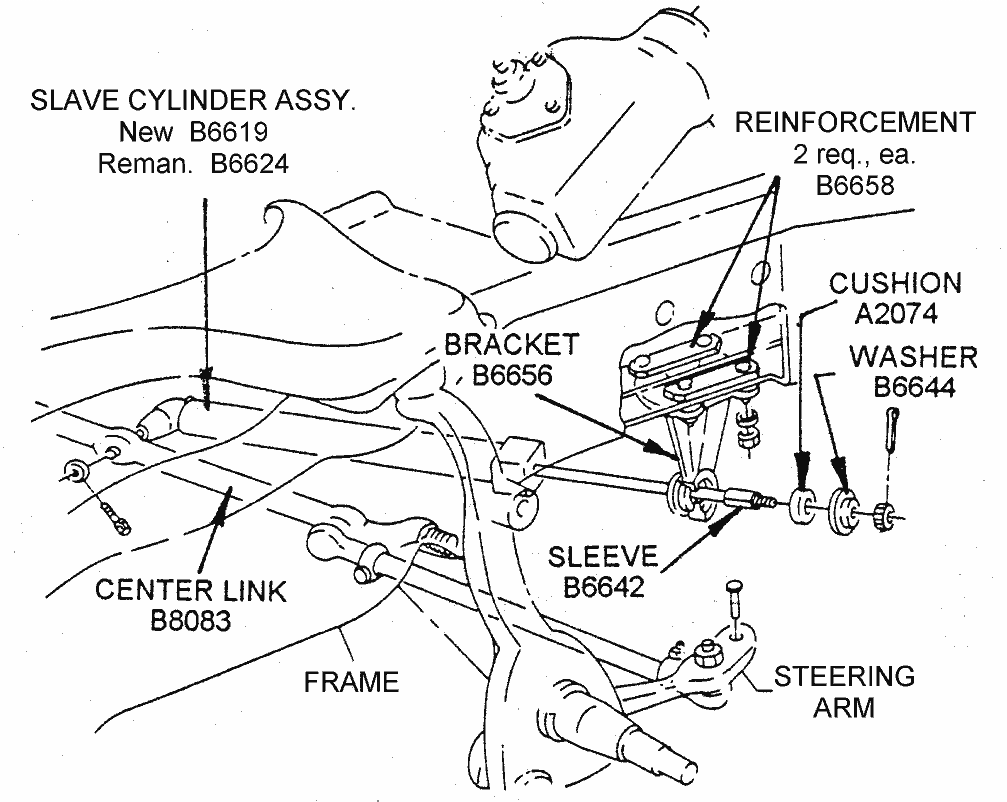 SLAVE CYLINDER ASSY.
New B6619
Reman. B6624

REINFORCEMENT
2 req., ea.
B6658

CUSHION
A2074

WASHER
B6644

BRACKET
B6656

SLEEVE
B6642

CENTER LINK
B8083

FRAME

STEERING
ARM