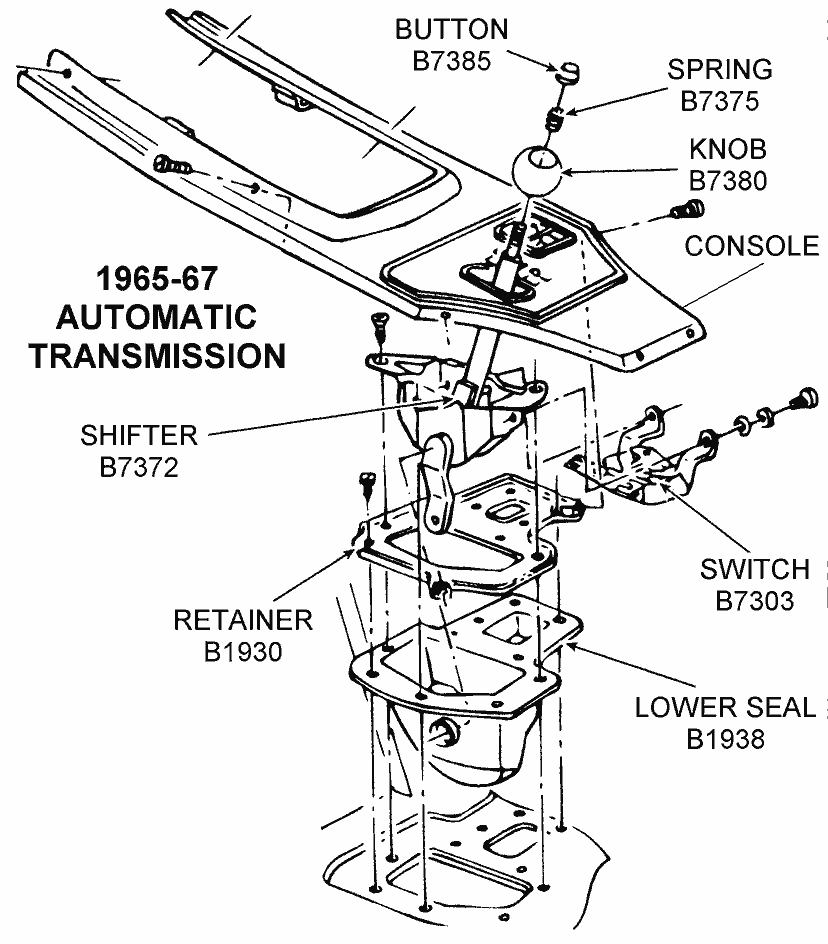 BUTTON
B7385

SPRING
B7375

KNOB
B7380

CONSOLE

1965-67
AUTOMATIC
TRANSMISSION

SHIFTER
B7372

SWITCH
B7303

RETAINER
B1930

LOWER SEAL
B1938