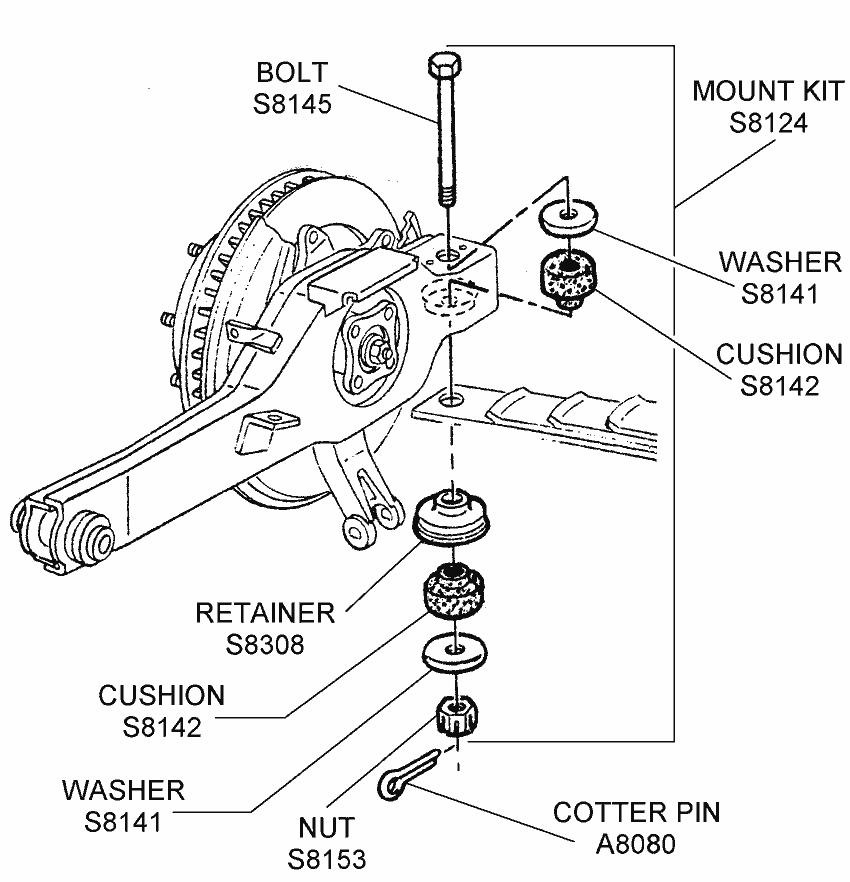 BOLT
S8145

MOUNT KIT
S8124

WASHER
S8141

CUSHION
S8142

RETAINER
S8308

CUSHION
S8142

WASHER
S8141

NUT
S8153

COTTER PIN
A8080