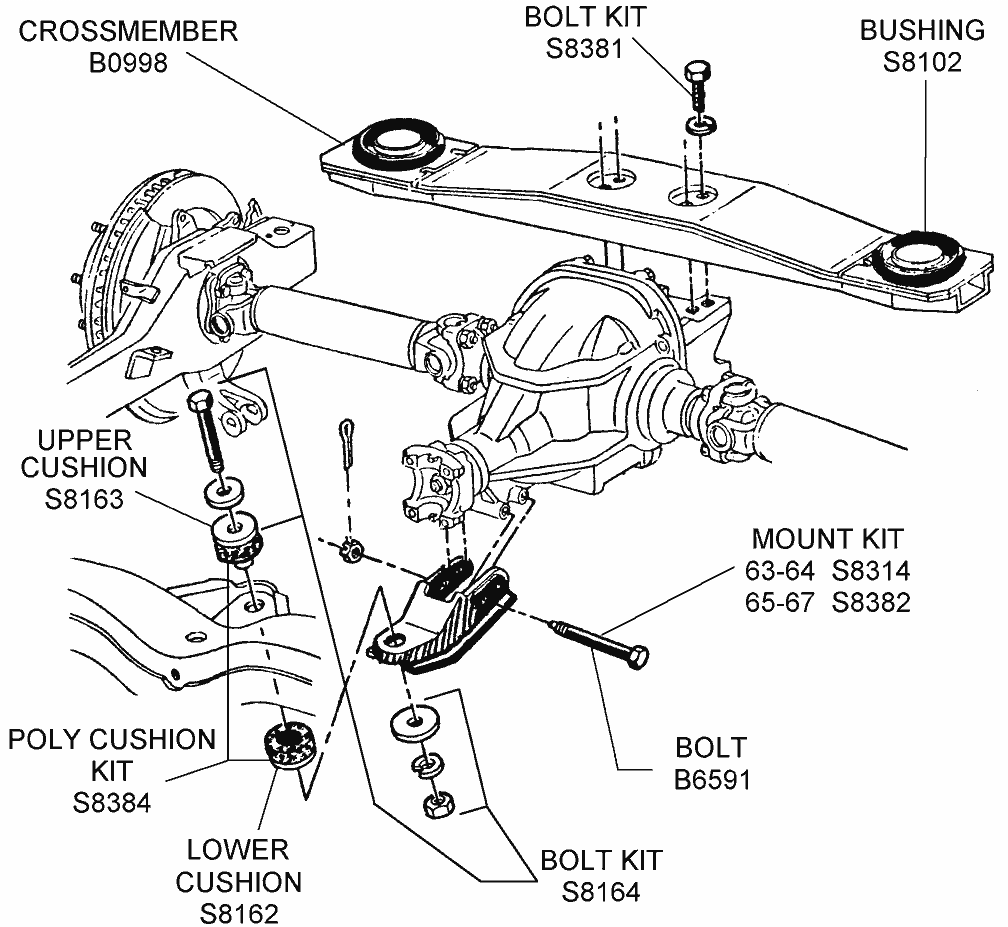 CROSSMEMBER
B0998

BOLT KIT
S8381

BUSHING
S8102

UPPER
CUSHION
S8163

MOUNT KIT
63-64 S8314
65-67 S8382

POLY CUSHION
KIT
S8384

BOLT
B6591

LOWER
CUSHION
S8162

BOLT KIT
S8164