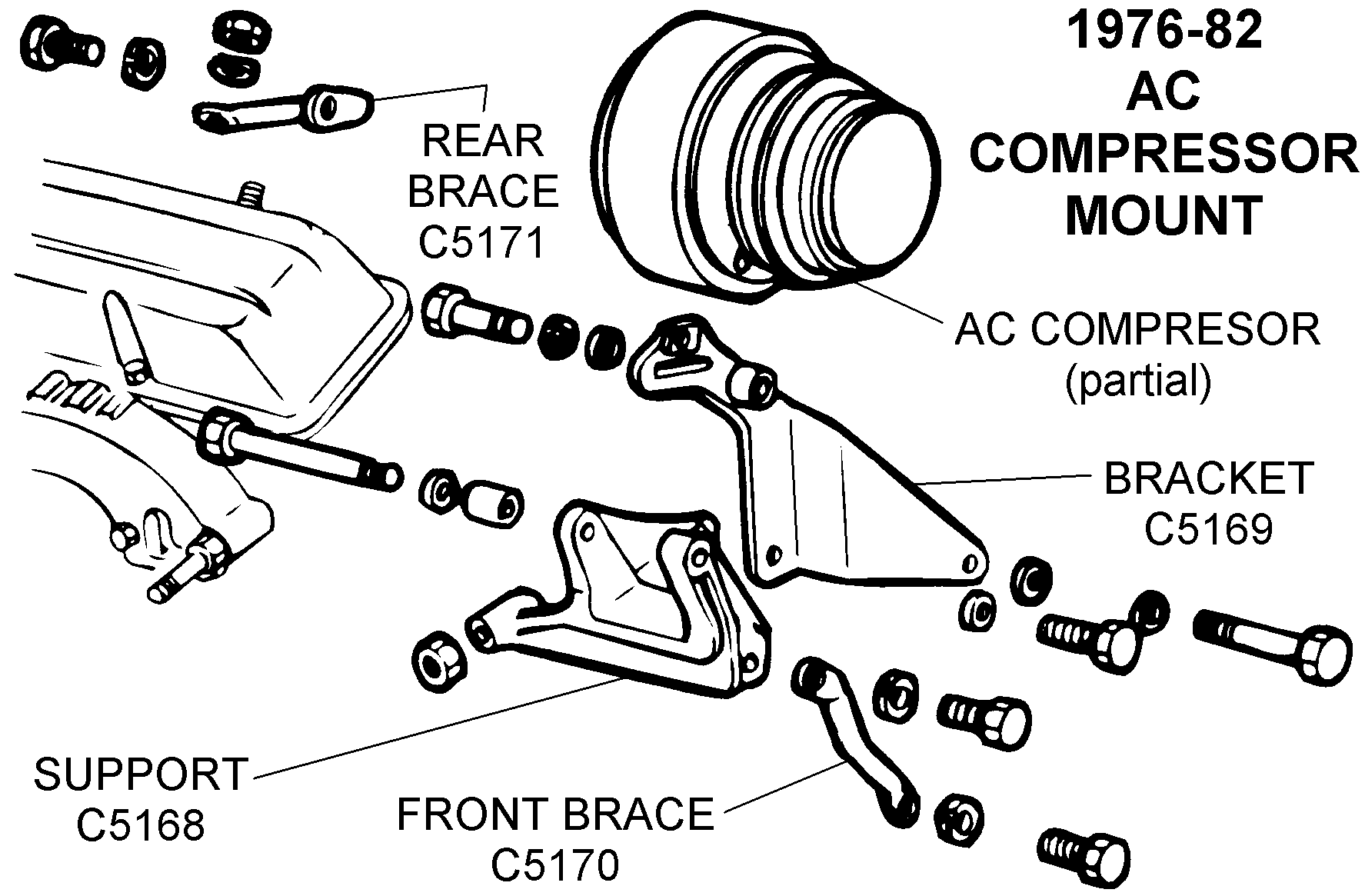 1976-82
AC
COMPRESSOR
MOUNT

REAR
BRACE
C5171

AC COMPRESOR
(partial)

BRACKET
C5169

SUPPORT
C5168

FRONT BRACE
C5170