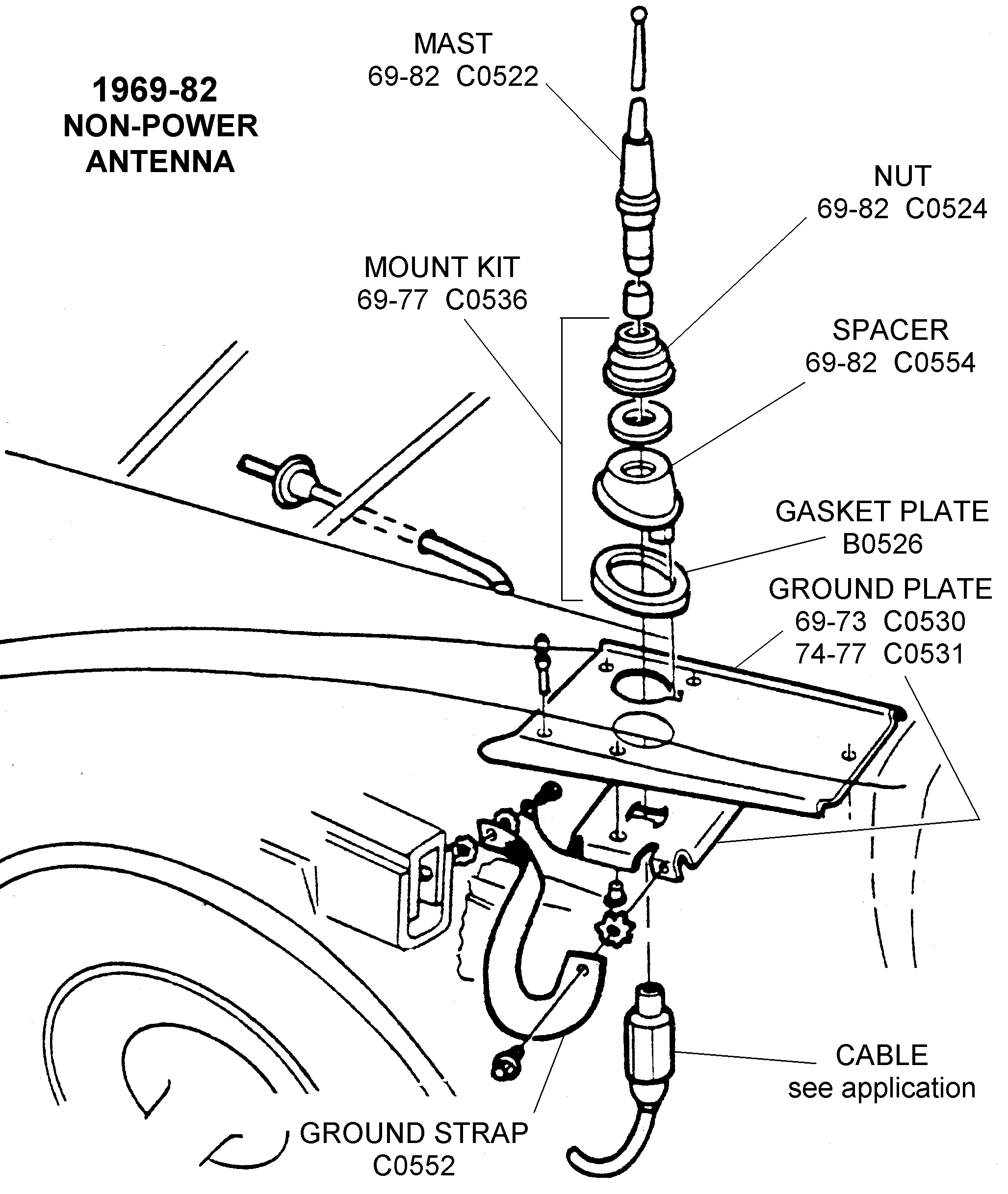 1969-82
NON-POWER
ANTENNA

MAST
69-82 C0522

NUT
69-82 C0524

MOUNT KIT
69-77 C0536

SPACER
69-82 C0554

GASKET PLATE
B0526

GROUND PLATE
69-73 C0530
74-77 C0531

CABLE
see application

GROUND STRAP
C0552