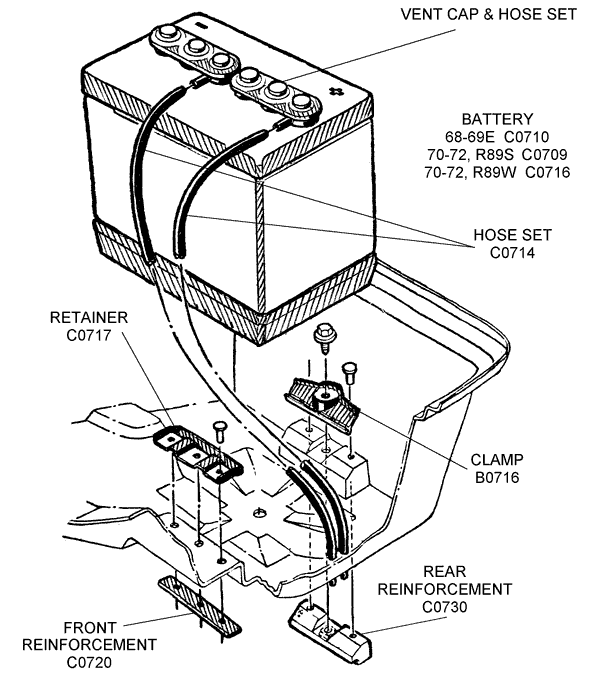 VENT CAP & HOSE SET

BATTERY
68-69E C0710
70-72, R89S C0709
70-72, R89W C0716

HOSE SET
C0714

RETAINER
C0717

CLAMP
B0716

REAR
REINFORCEMENT
C0730

FRONT
REINFORCEMENT
C0720