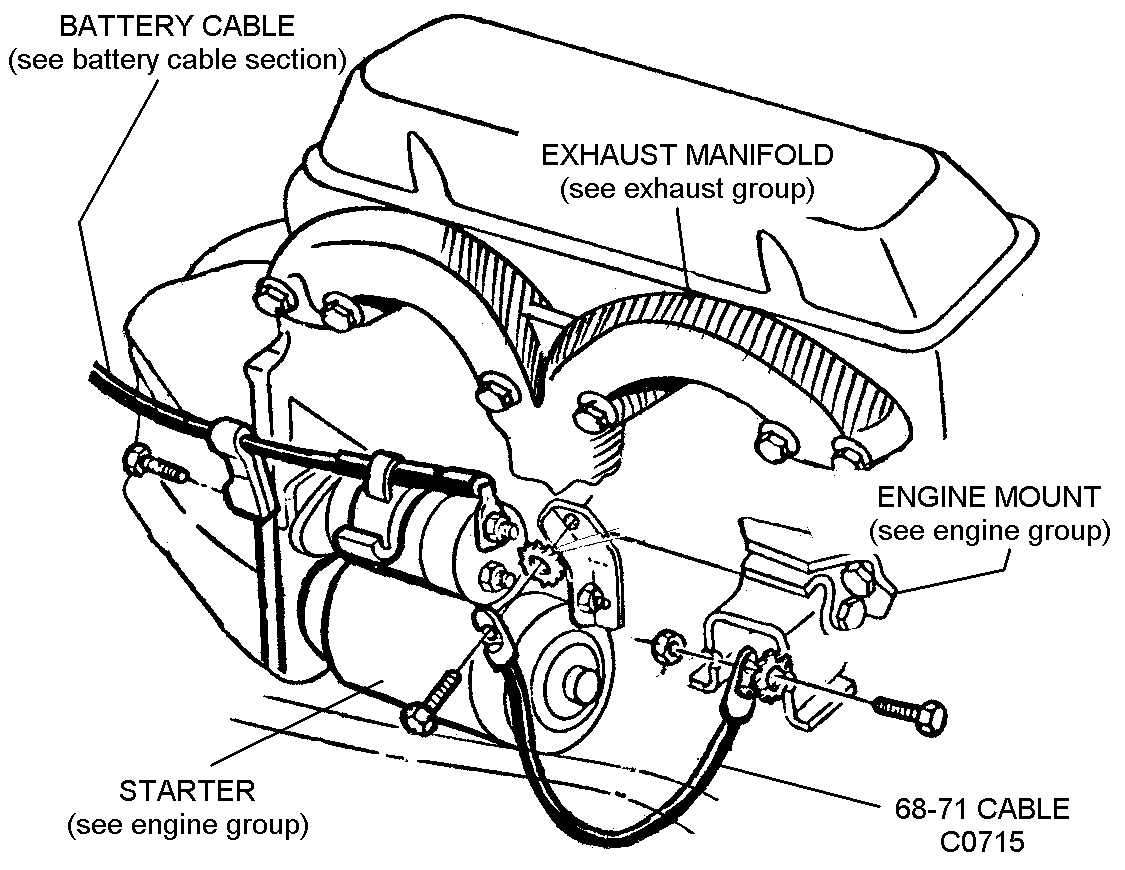 BATTERY CABLE
(see battery cable section)

EXHAUST MANIFOLD
(see exhaust group)

ENGINE MOUNT
(see engine group)

STARTER
(see engine group)

68-71 CABLE
C0715