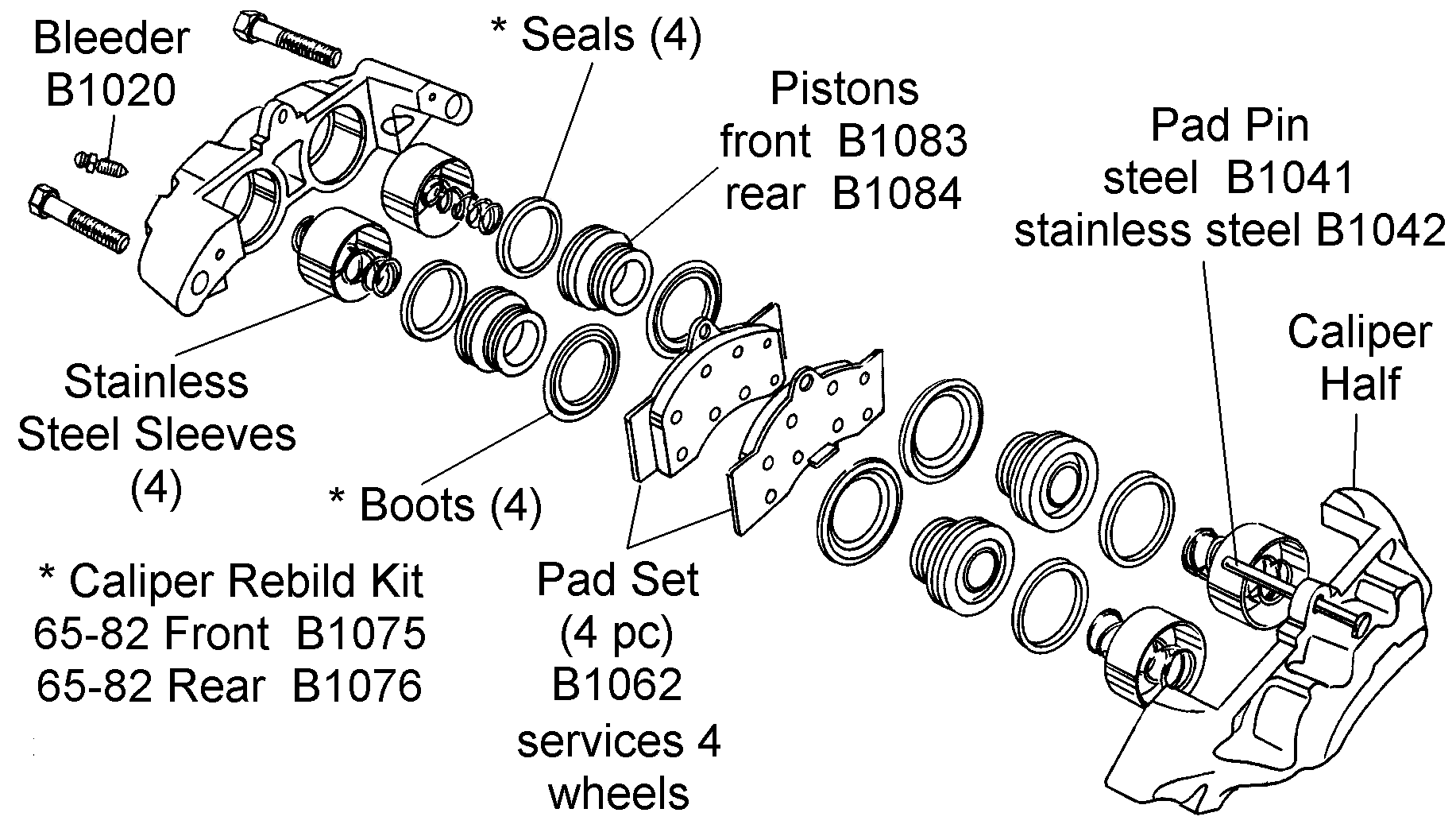 Bleeder
B1020

* Seals (4)

Pistons
front B1083
rear B1084

Pad Pin
steel B1041
stainless steel B1042

Caliper
Half

Stainless
Steel Sleeves
(4)

* Boots (4)

* Caliper Rebild Kit
65-82 Front B1075
65-82 Rear B1076

Pad Set
(4 pc)
B1062
services 4
wheels