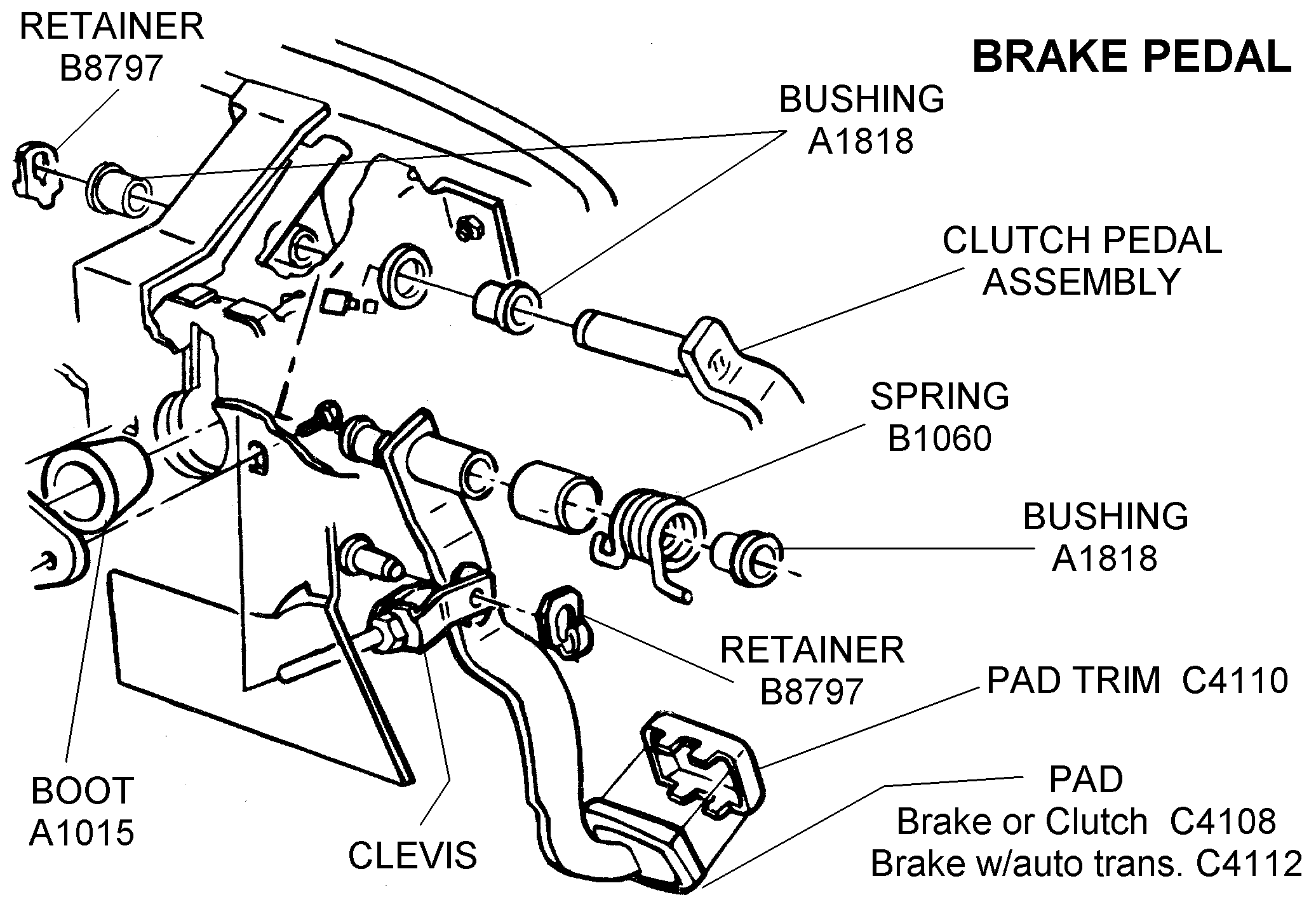 RETAINER
B8797

BRAKE PEDAL

BUSHING
A1818

CLUTCH PEDAL
ASSEMBLY

SPRING
B1060

BUSHING
A1818

RETAINER
B8797

PAD TRIM C4110

PAD
Brake or Clutch C4108
Brake w/auto trans. C4112

BOOT
A1015

CLEVIS