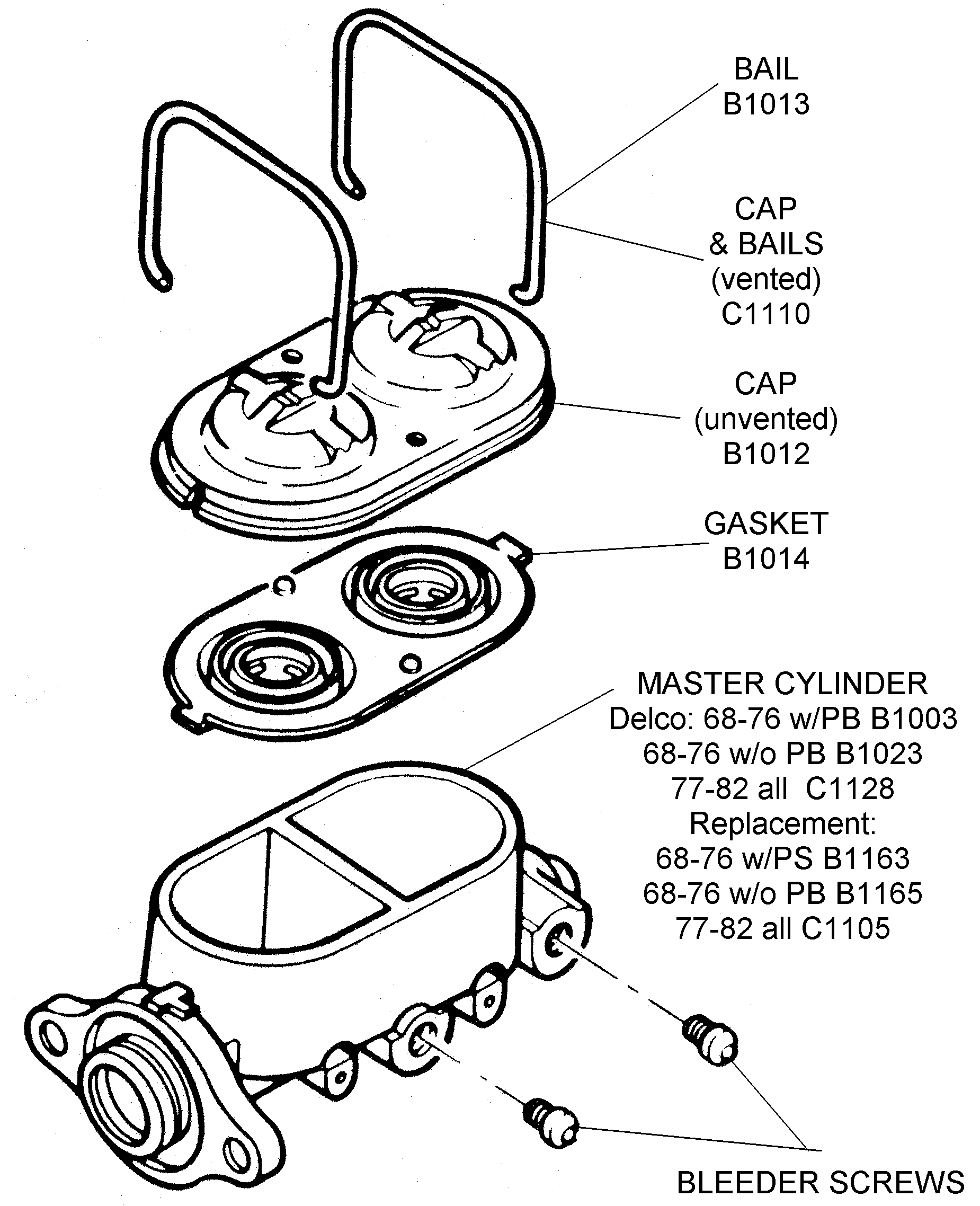 BAIL
B1013

CAP
& BAILS
(vented)
C1110

CAP
(unvented)
B1012

GASKET
B1014

MASTER CYLINDER
Delco: 68-76 w/PB B1003
68-76 w/o PB B1023
77-82 all C1128
Replacement:
68-76 w/PS B1163
68-76 w/o PB B1165
77-82 all C1105

BLEEDER SCREWS