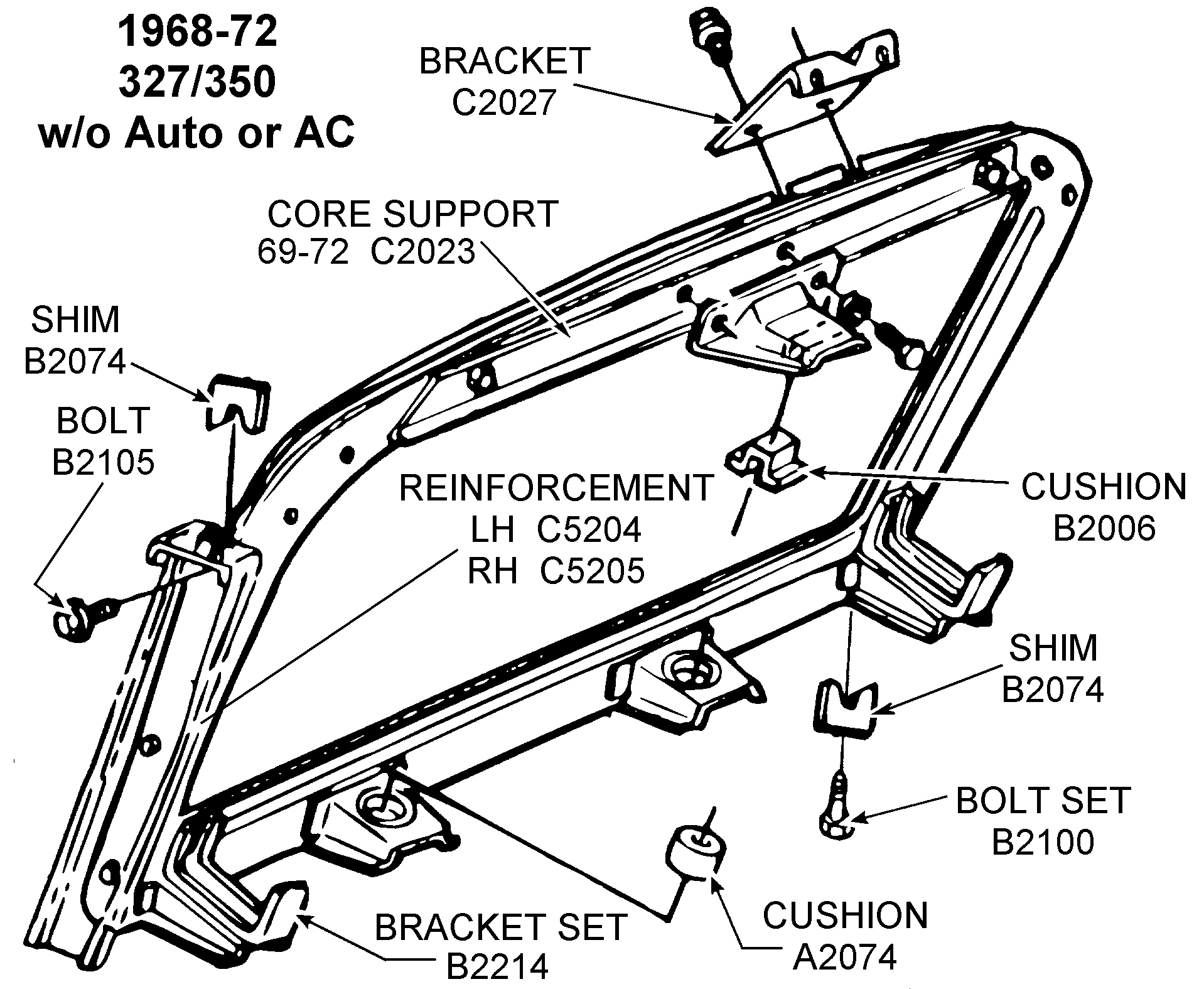 1968-72
327/350
w/o Auto or AC

BRACKET
C2027

CORE SUPPORT
69-72 C2023

SHIM
B2074

BOLT
B2105

REINFORCEMENT
LH C5204
RH C5205

CUSHION
B2006

SHIM
B2074

BOLT SET
B2100

CUSHION
A2074

BRACKET SET
B2214