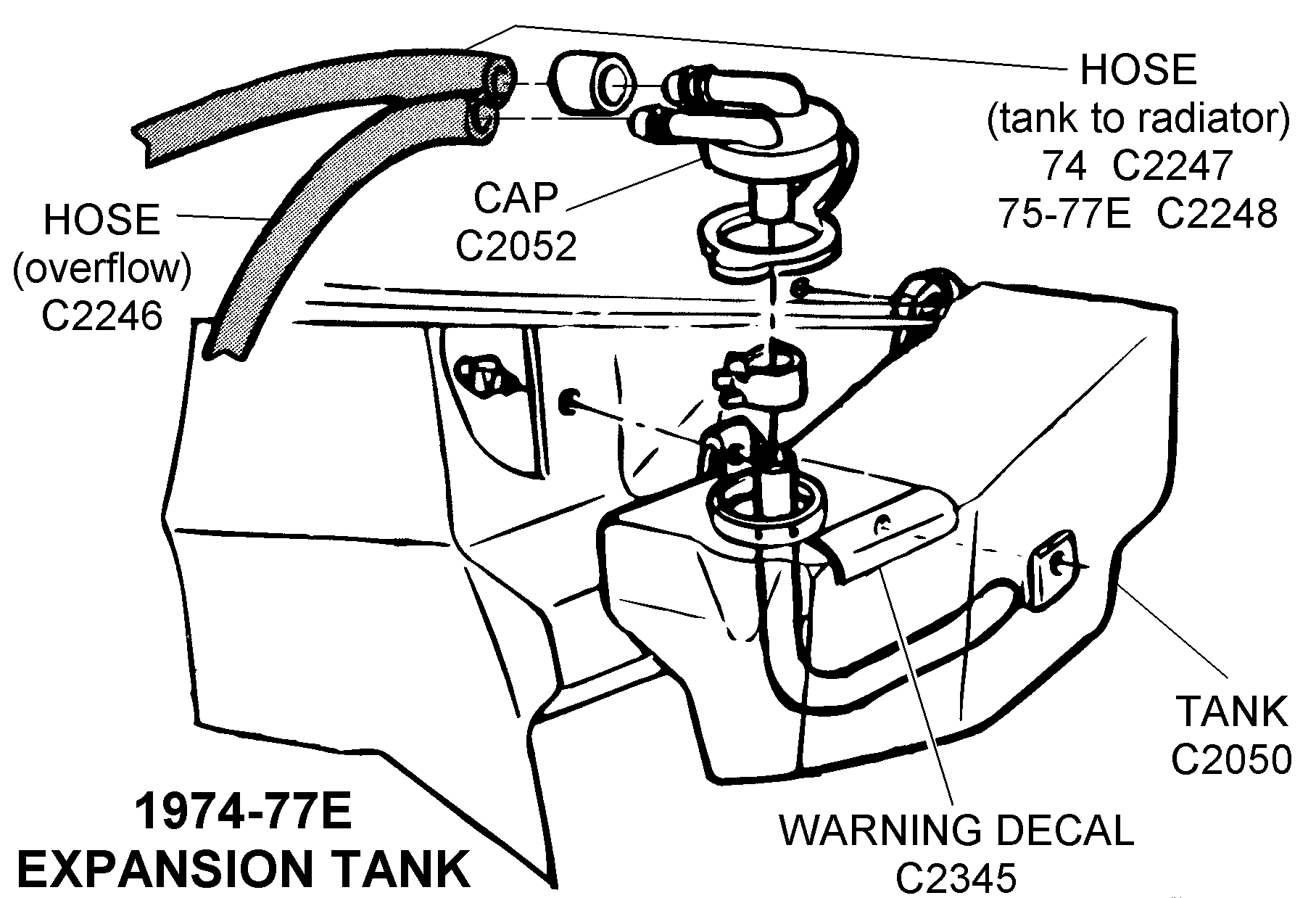 HOSE
(tank to radiator)
74 C2247
75-77E C2248

CAP
C2052

HOSE
(overflow)
C2246

TANK
C2050

WARNING DECAL
C2345

1974-77E
EXPANSION TANK