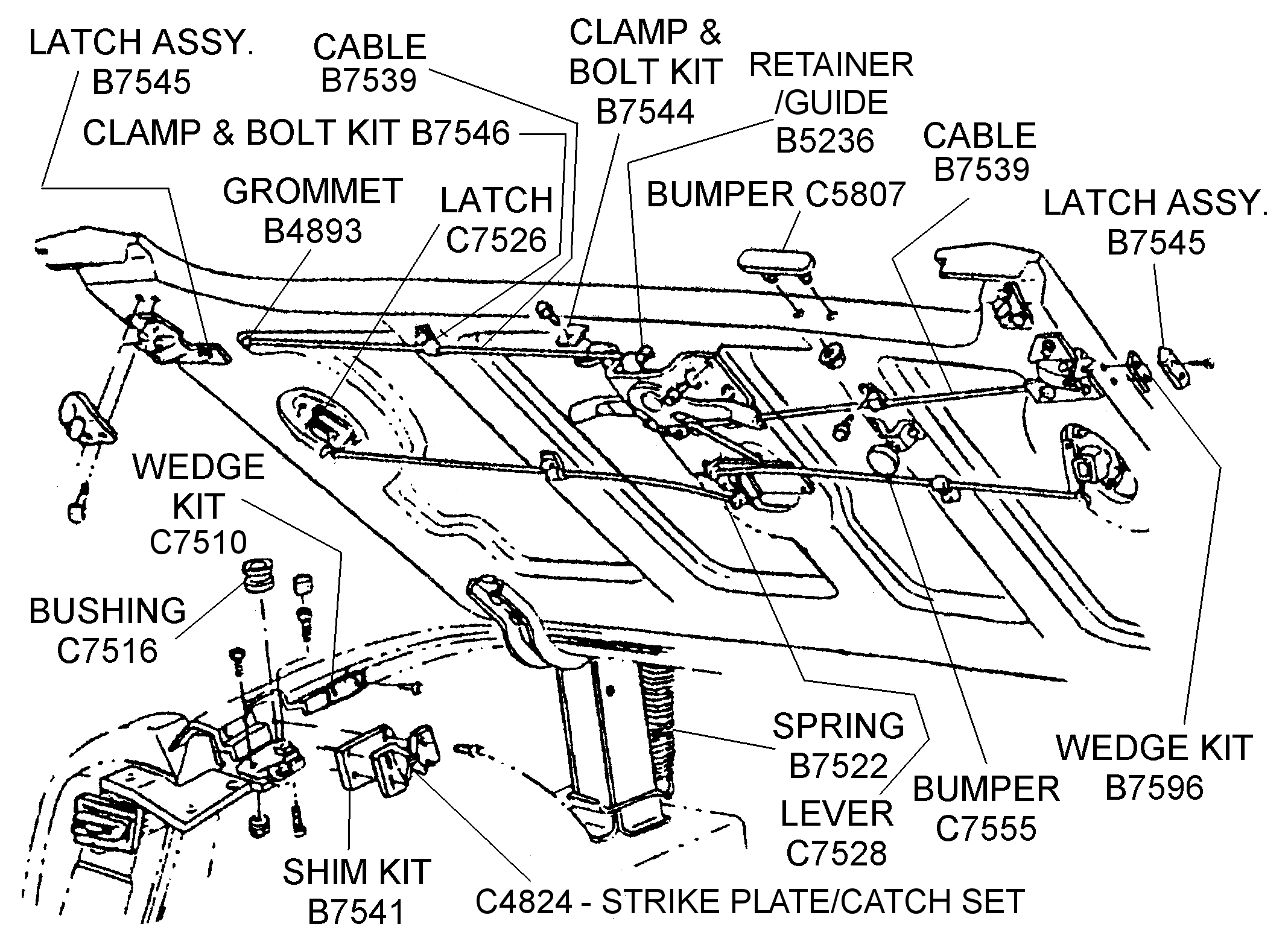 LATCH ASSY.
B7545

CABLE
B7539

CLAMP &
BOLT KIT
B7544

RETAINER
/GUIDE
B5236

CLAMP & BOLT KIT B7546

CABLE
B7539

GROMMET
B4893

LATCH
C7526

BUMPER C5807

LATCH ASSY.
B7545

WEDGE
KIT
C7510

BUSHING
C7516

SPRING
B7522

LEVER
C7528

BUMPER
C7555

WEDGE KIT
B7596

SHIM KIT
B7541

C4824 - STRIKE PLATE/CATCH SET