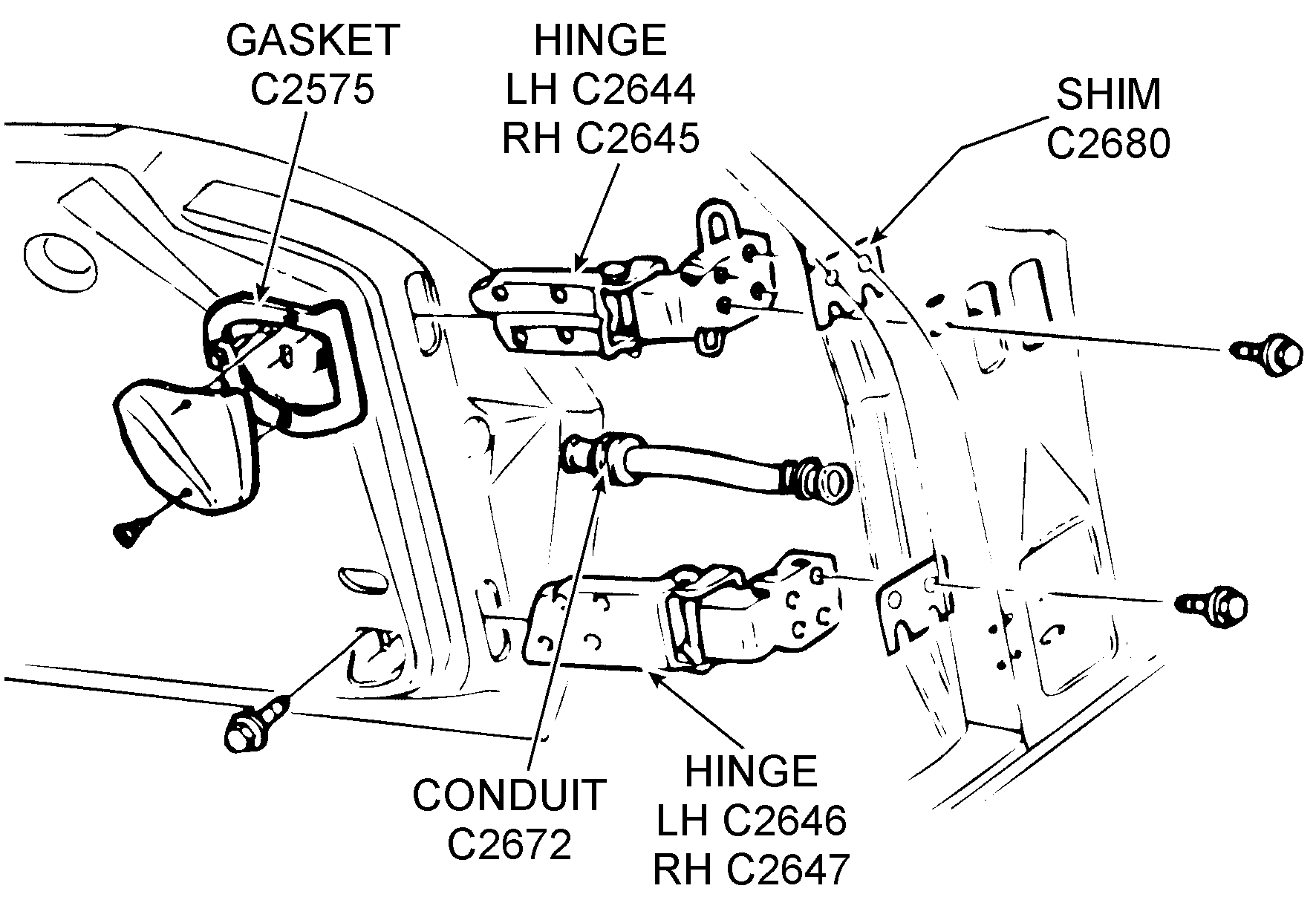 GASKET
C2575

HINGE
LH C2644
RH C2645

SHIM
C2680

CONDUIT
C2672

HINGE
LH C2646
RH C2647