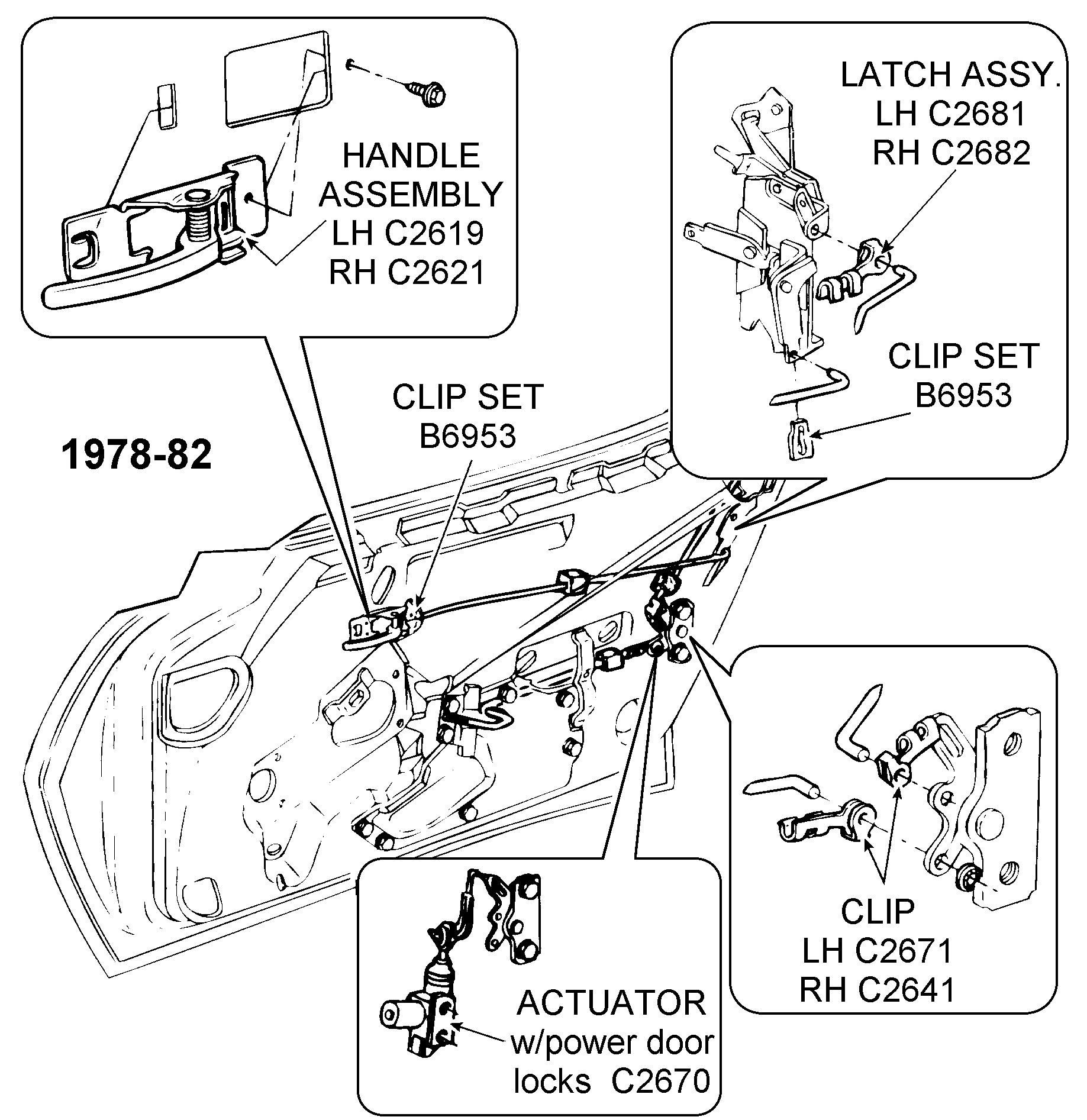 HANDLE ASSEMBLY
LH C2619
RH C2621

LATCH ASSY.
LH C2681
RH C2682

CLIP SET
B6953

CLIP SET
B6953

1978-82

CLIP
LH C2671
RH C2641

ACTUATOR
w/power door
locks C2670