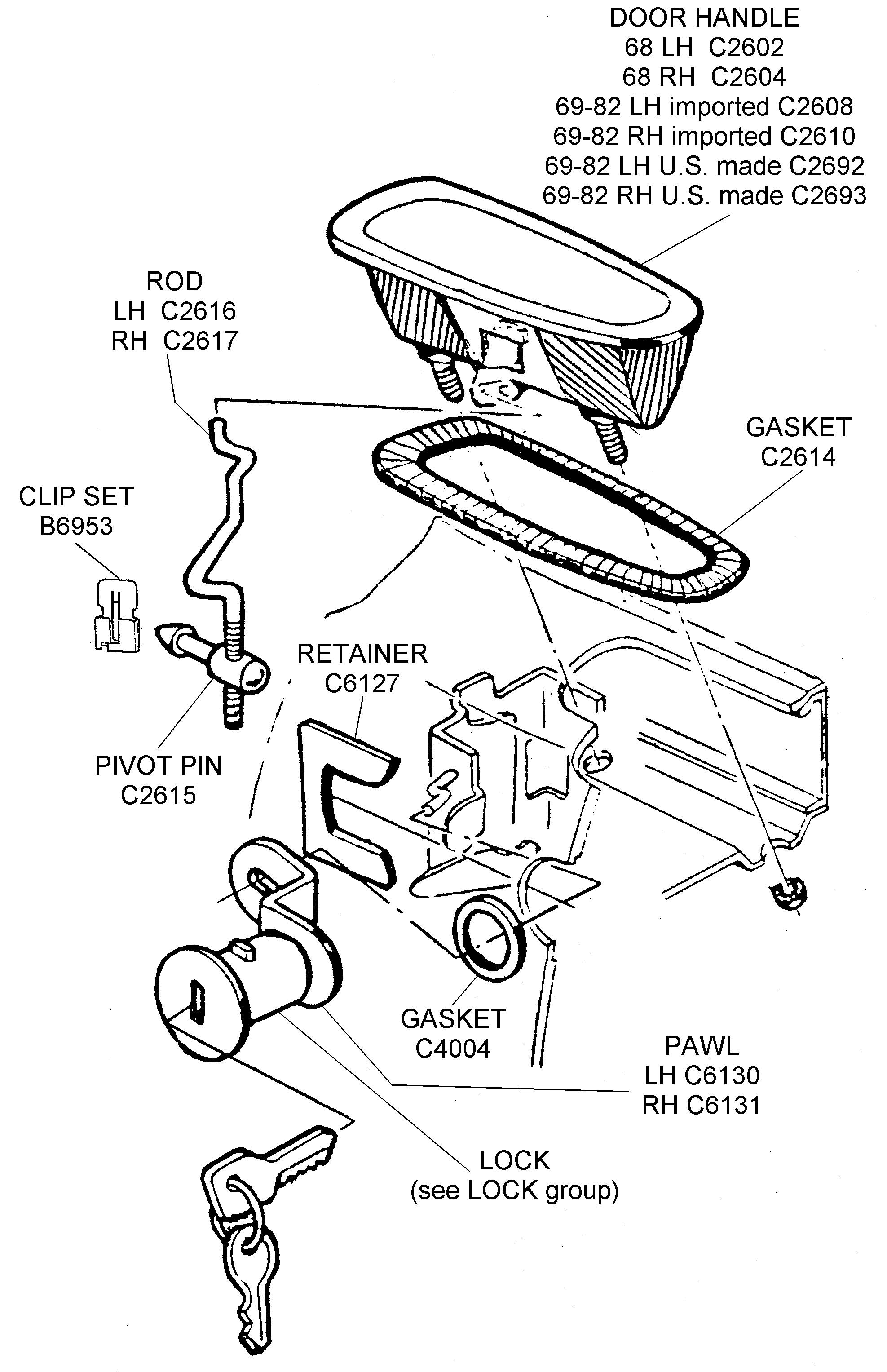 DOOR HANDLE
68 LH C2602
68 RH C2604
69-82 LH imported C2608
69-82 RH imported C2610
69-82 LH U.S. made C2692
69-82 RH U.S. made C2693

ROD
LH C2616
RH C2617

GASKET
C2614

CLIP SET
B6953

RETAINER
C6127

PIVOT PIN
C2615

GASKET
C4004

PAWL
LH C6130
RH C6131

LOCK
(see LOCK group)