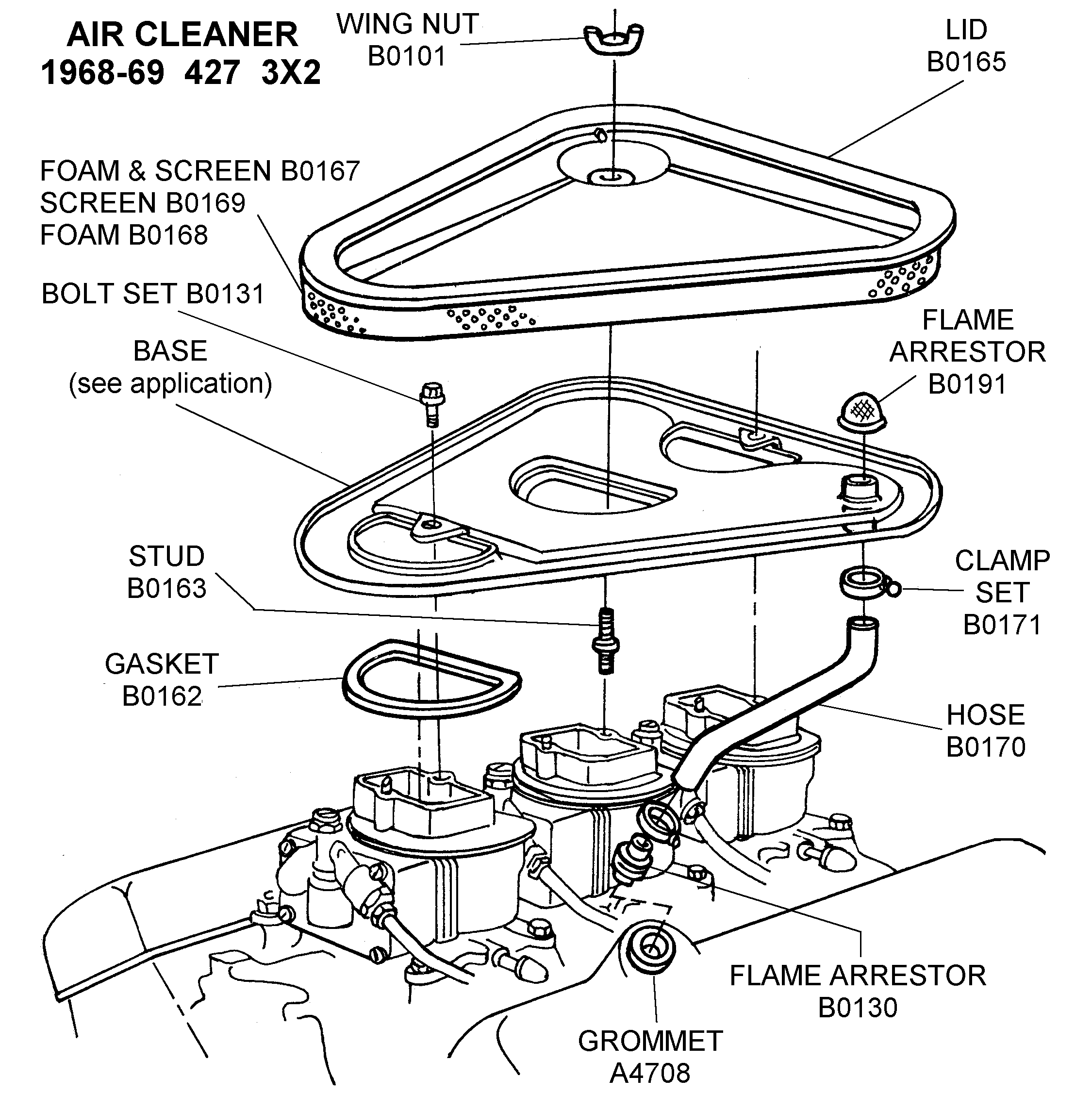 AIR CLEANER
1968-69 427 3X2

WING NUT
B0101

LID
B0165

FOAM & SCREEN B0167
SCREEN B0169
FOAM B0168

BOLT SET B0131

BASE
(see application)

FLAME
ARRESTOR
B0191

STUD
B0163

CLAMP
SET
B0171

GASKET
B0162

HOSE
B0170

FLAME ARRESTOR
B0130

GROMMET
A4708