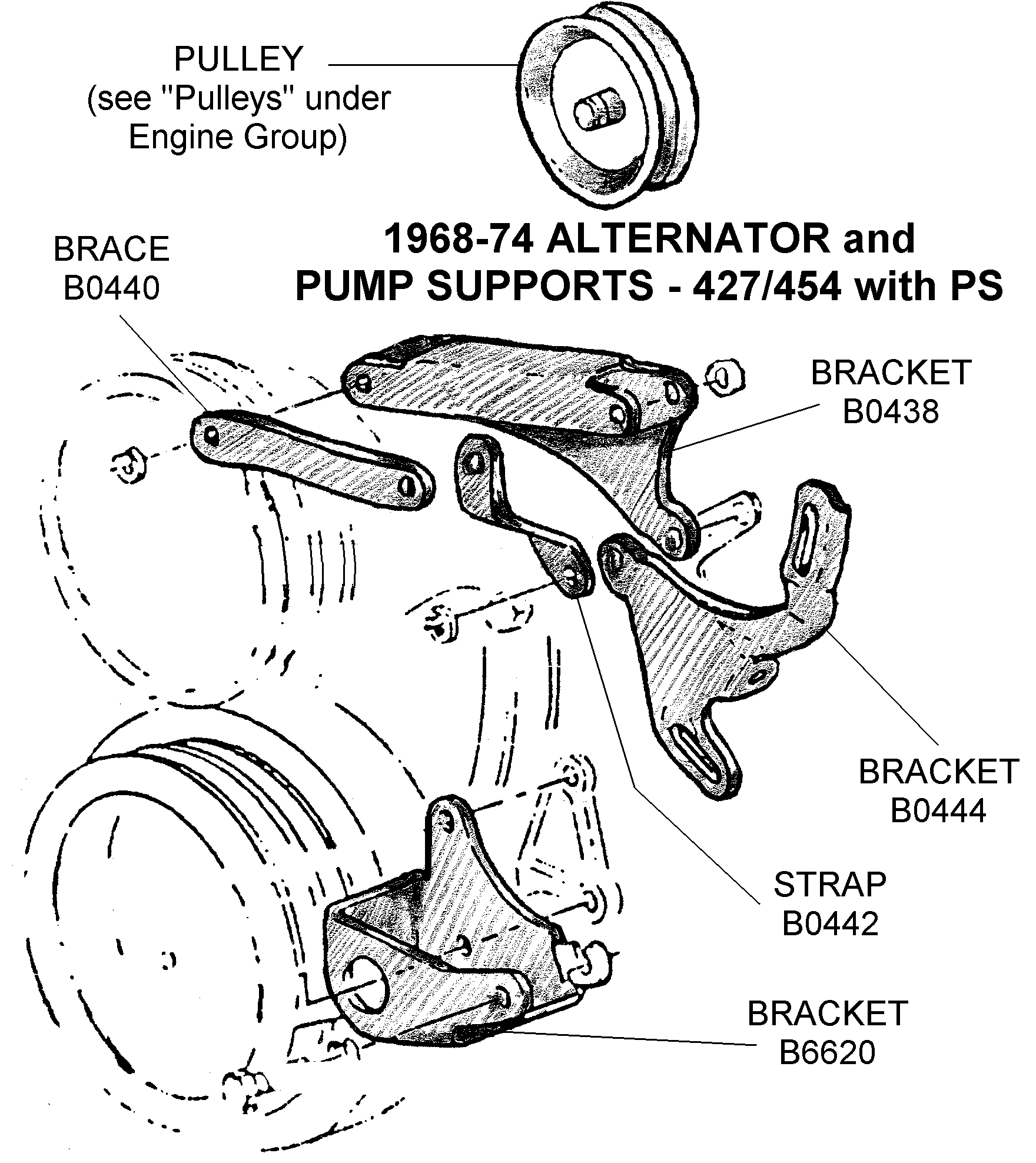 PULLEY
(see "Pulleys" under Engine Group)

1968-74 ALTERNATOR and PUMP SUPPORTS - 427/454 with PS

BRACE
B0440

BRACKET
B0438

BRACKET
B0444

STRAP
B0442

BRACKET
B6620