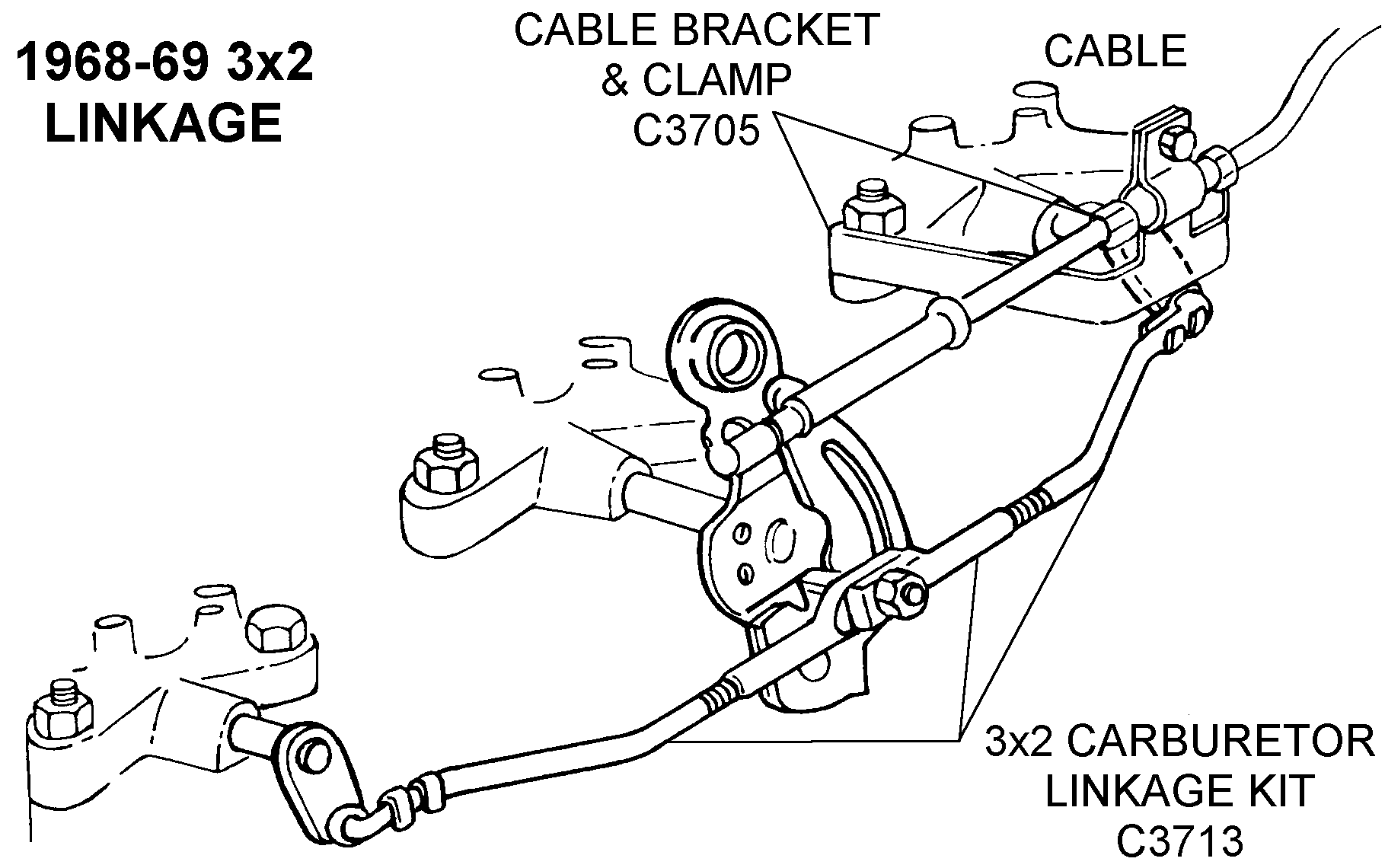 1968-69 3x2 LINKAGE

CABLE BRACKET & CLAMP C3705

CABLE

3x2 CARBURETOR LINKAGE KIT C3713