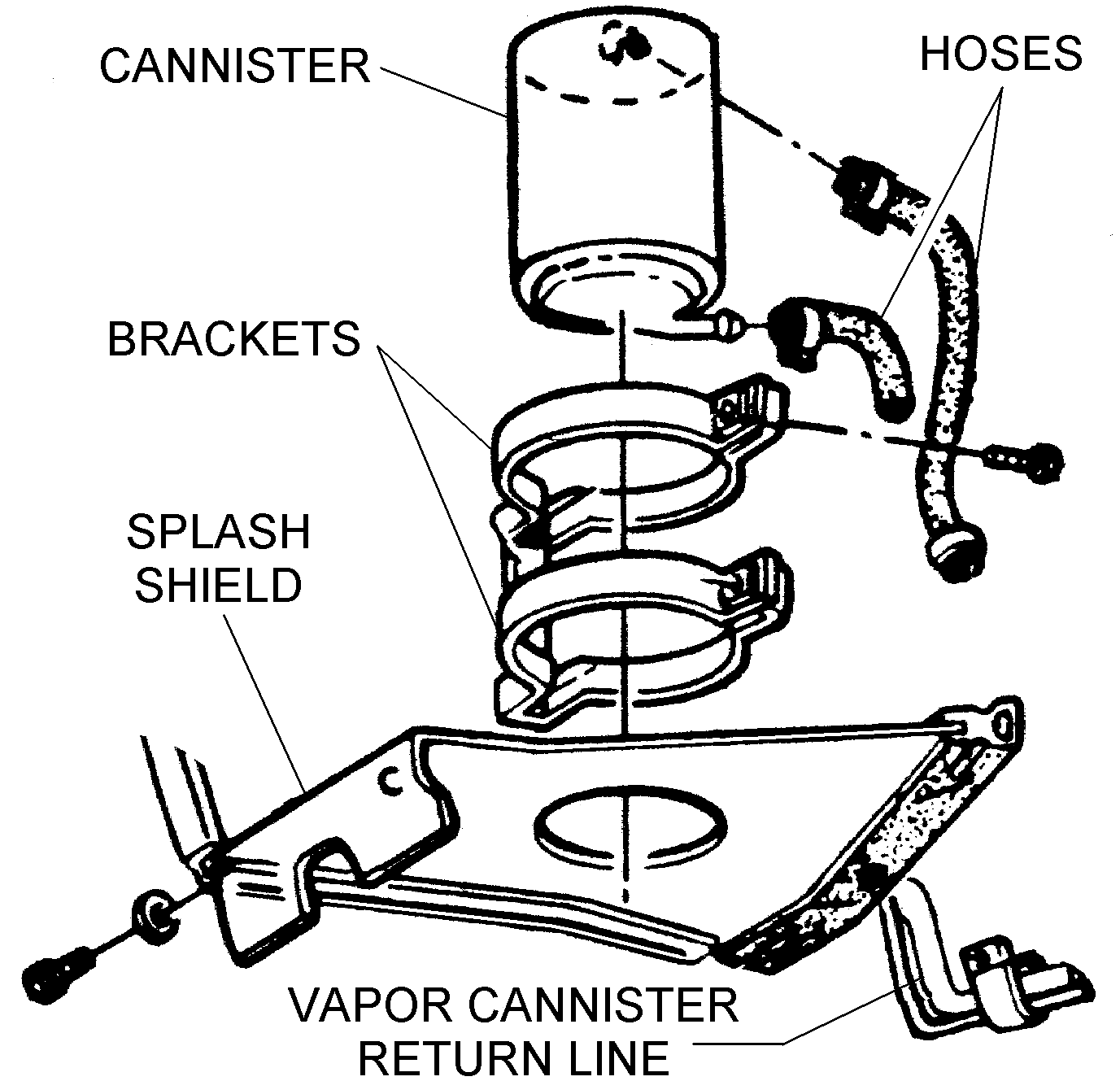 CANNISTER

HOSES

BRACKETS

SPLASH SHIELD

VAPOR CANNISTER RETURN LINE