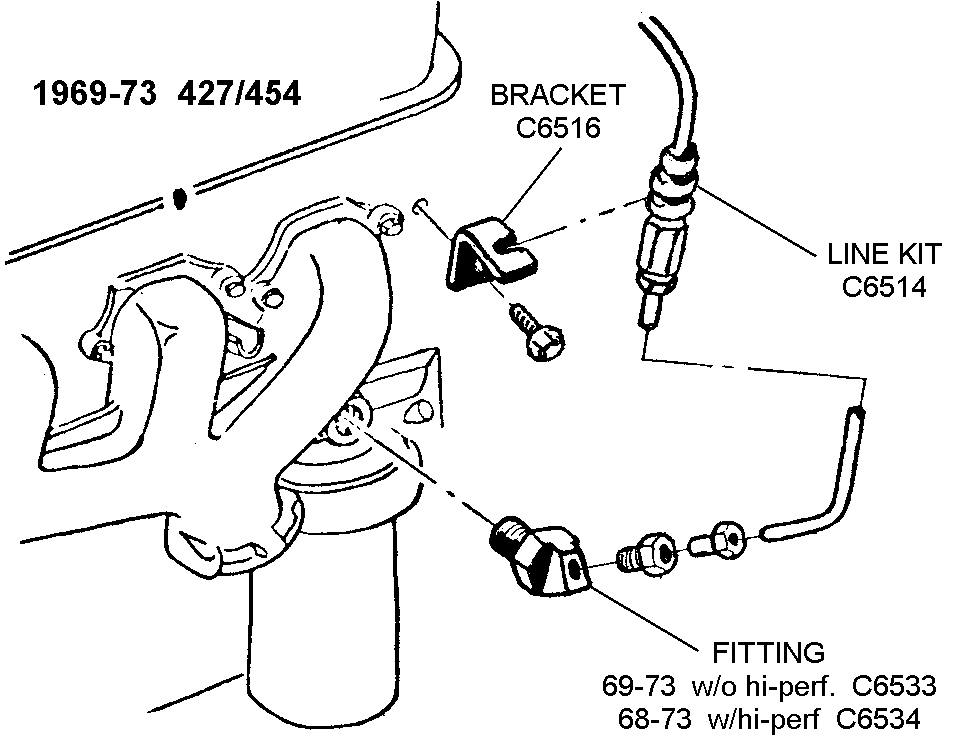 1969-73 427/454

BRACKET
C6516

LINE KIT
C6514

FITTING
69-73 w/o hi-perf. C6533
68-73 w/hi-perf C6534