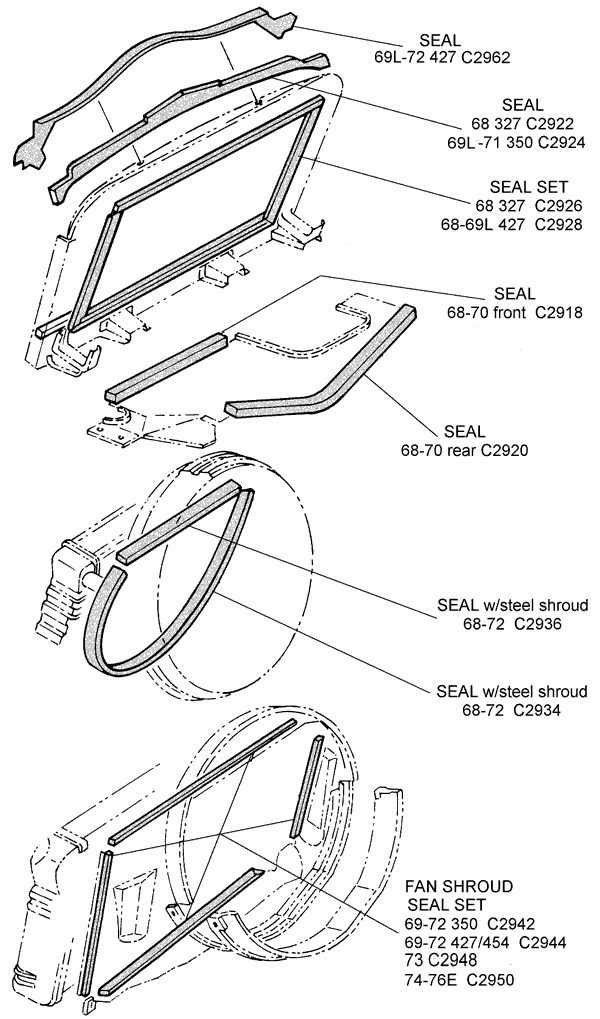 SEAL
69L-72 427 C2962

SEAL
68 327 C2922
69L -71 350 C2924

SEAL SET
68 327 C2926
68-69L 427 C2928

SEAL
68-70 front C2918

SEAL
68-70 rear C2920

SEAL w/steel shroud
68-72 C2936

SEAL w/steel shroud
68-72 C2934

FAN SHROUD
SEAL SET
69-72 350 C2942
69-72 427/454 C2944
73 C2948
74-76E C2950