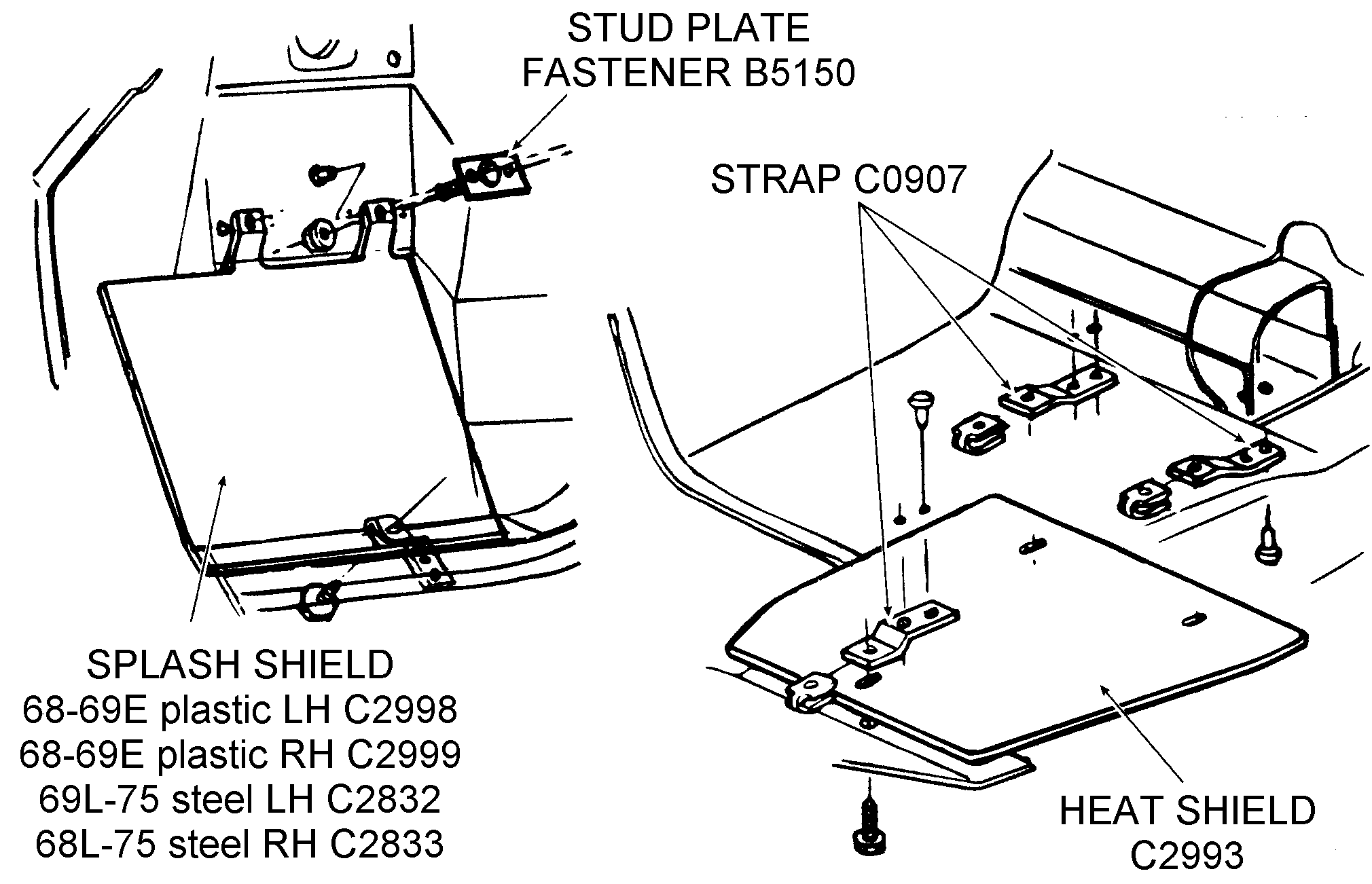 STUD PLATE
FASTENER B5150

STRAP C0907

SPLASH SHIELD
68-69E plastic LH C2998
68-69E plastic RH C2999
69L-75 steel LH C2832
68L-75 steel RH C2833

HEAT SHIELD
C2993