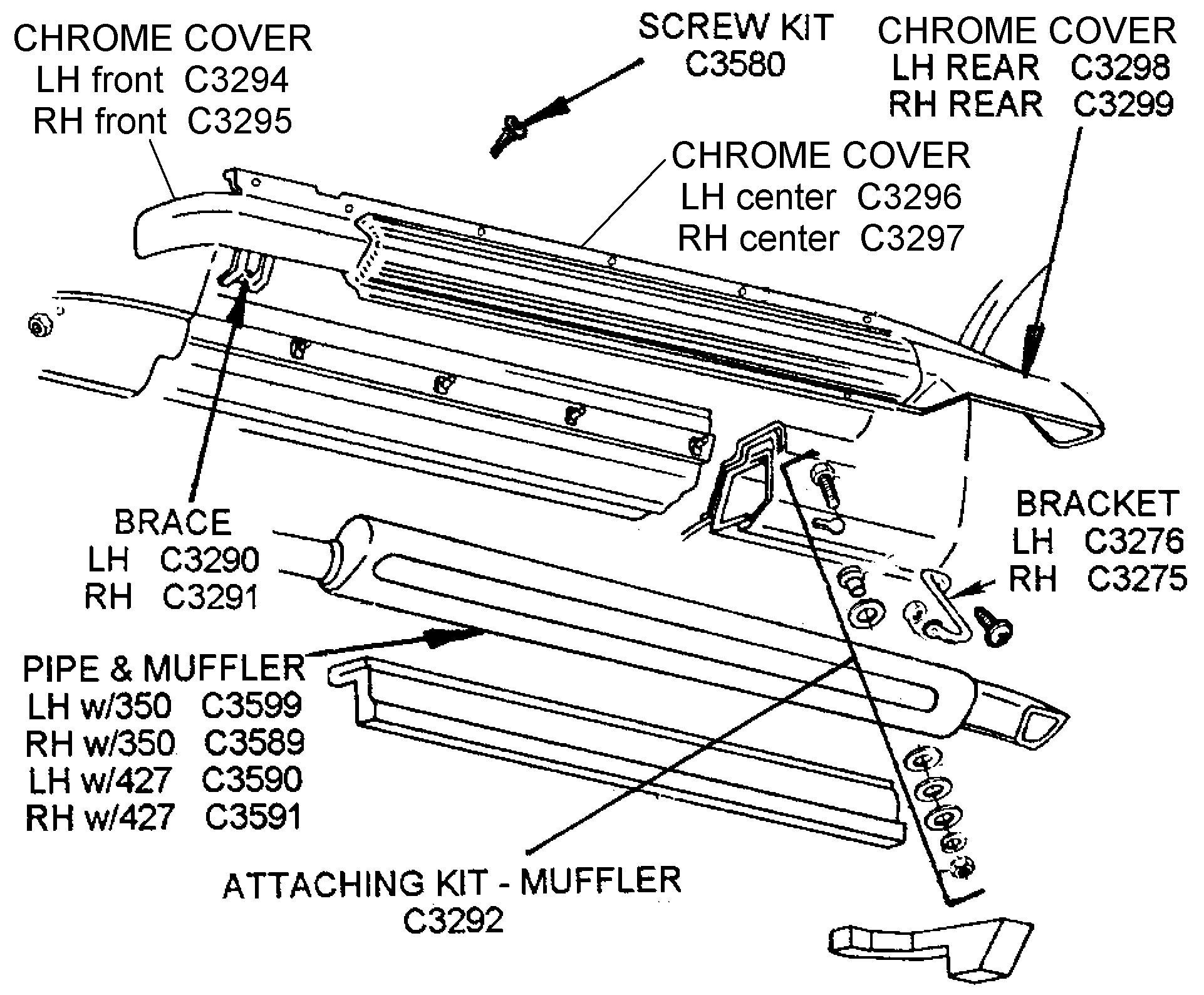 CHROME COVER
LH front C3294
RH front C3295

SCREW KIT
C3580

CHROME COVER
LH REAR C3298
RH REAR C3299

CHROME COVER
LH center C3296
RH center C3297

BRACE
LH C3290
RH C3291

BRACKET
LH C3276
RH C3275

PIPE & MUFFLER
LH w/350 C3599
RH w/350 C3589
LH w/427 C3590
RH w/427 C3591

ATTACHING KIT - MUFFLER
C3292