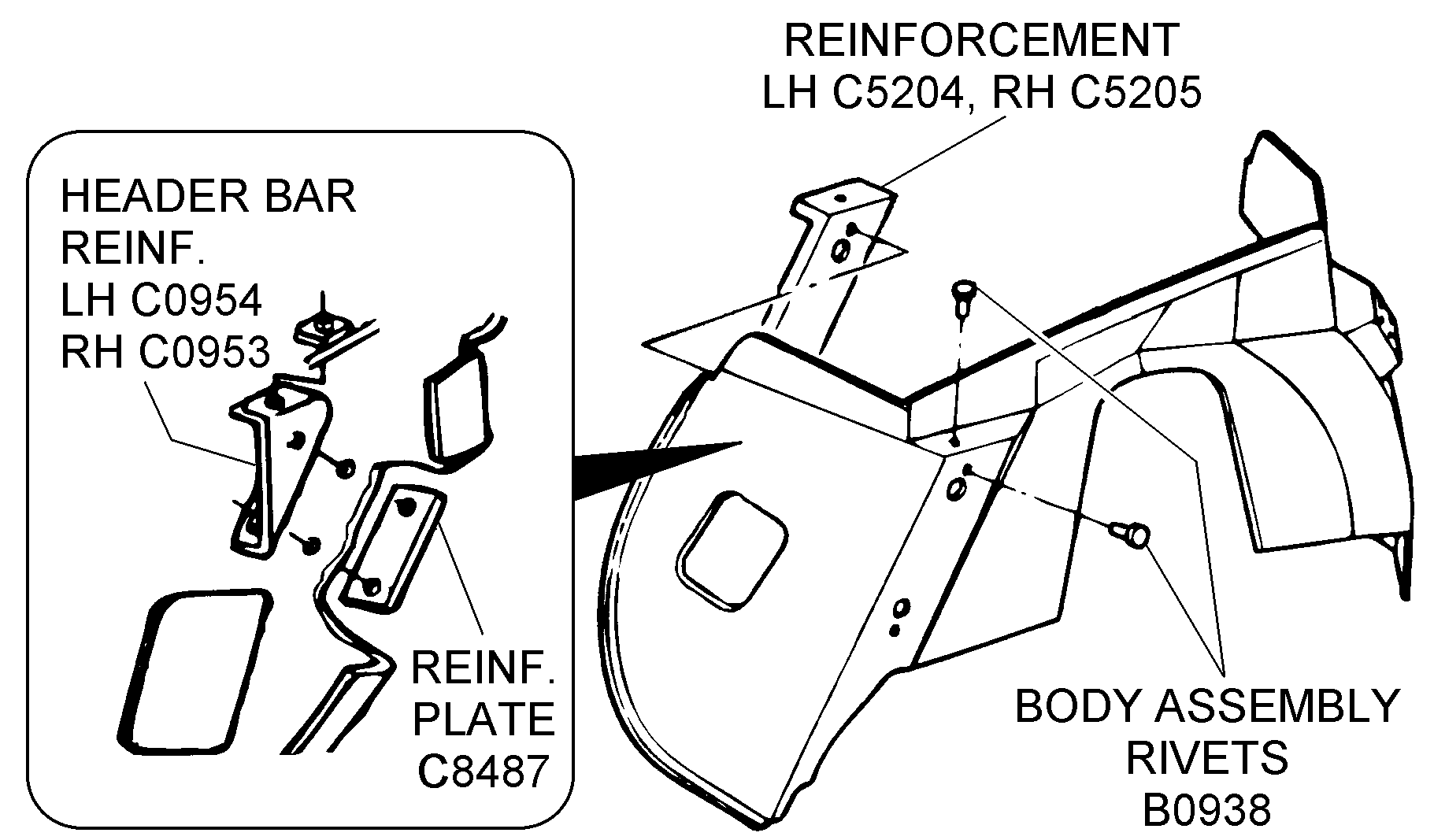 REINFORCEMENT
LH C5204, RH C5205

HEADER BAR
REINF.
LH C0954
RH C0953

REINF.
PLATE
C8487

BODY ASSEMBLY
RIVETS
B0938