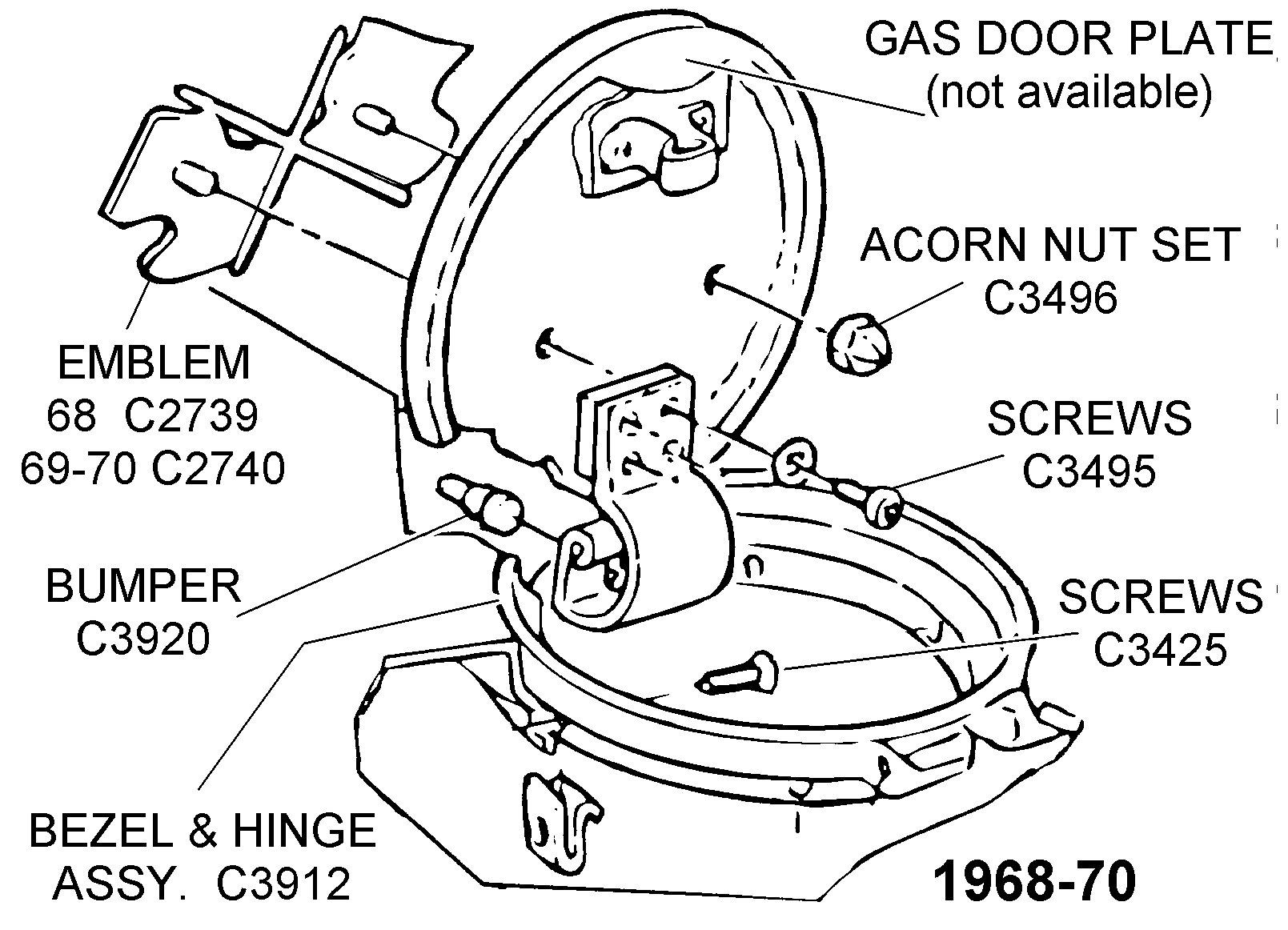 GAS DOOR PLATE
(not available)

ACORN NUT SET
C3496

EMBLEM
68 C2739
69-70 C2740

SCREWS
C3495

BUMPER
C3920

SCREWS
C3425

BEZEL & HINGE
ASSY. C3912

1968-70