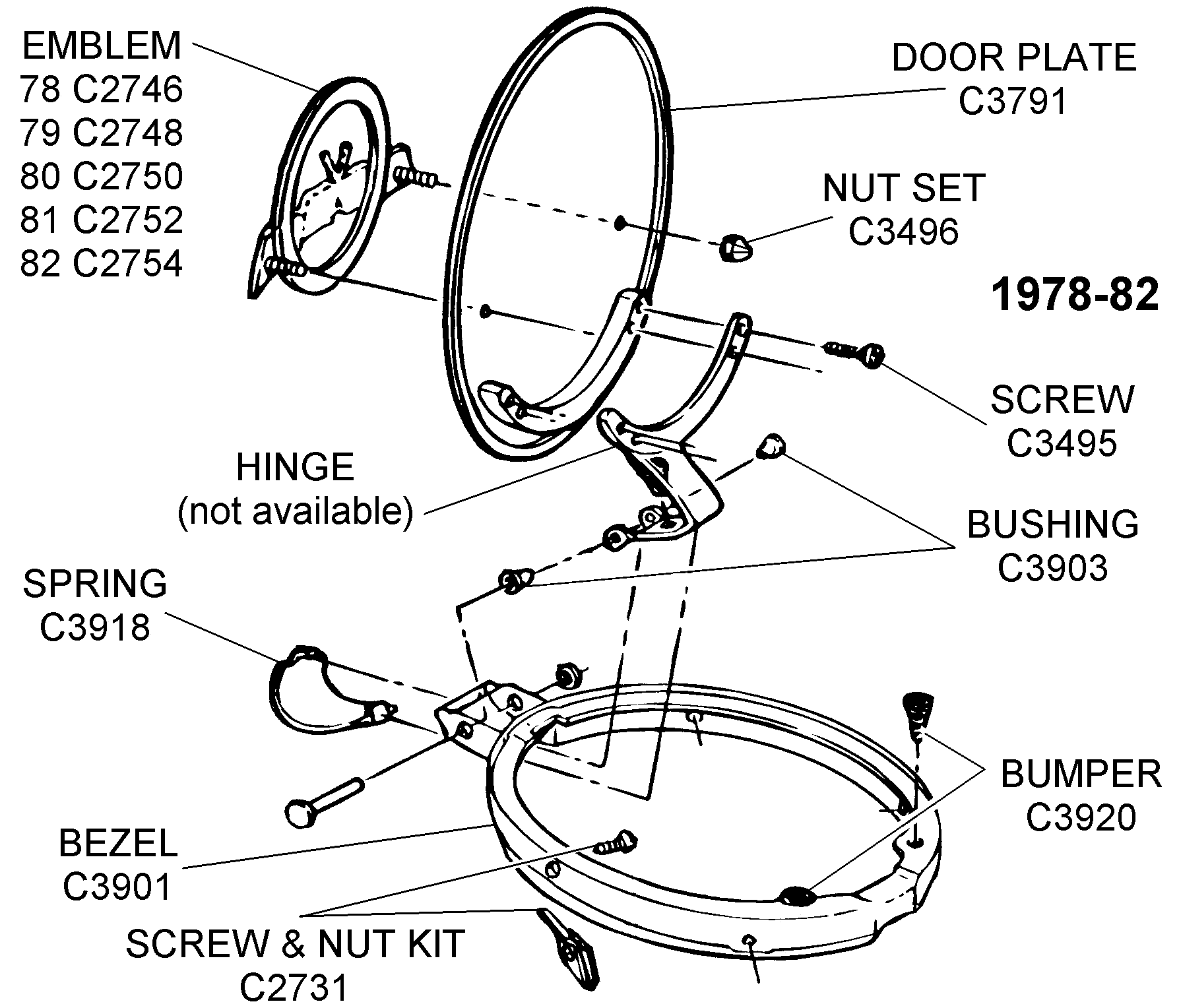 EMBLEM
78 C2746
79 C2748
80 C2750
81 C2752
82 C2754

DOOR PLATE
C3791

NUT SET
C3496

1978-82

SCREW
C3495

HINGE
(not available)

BUSHING
C3903

SPRING
C3918

BUMPER
C3920

BEZEL
C3901

SCREW & NUT KIT
C2731