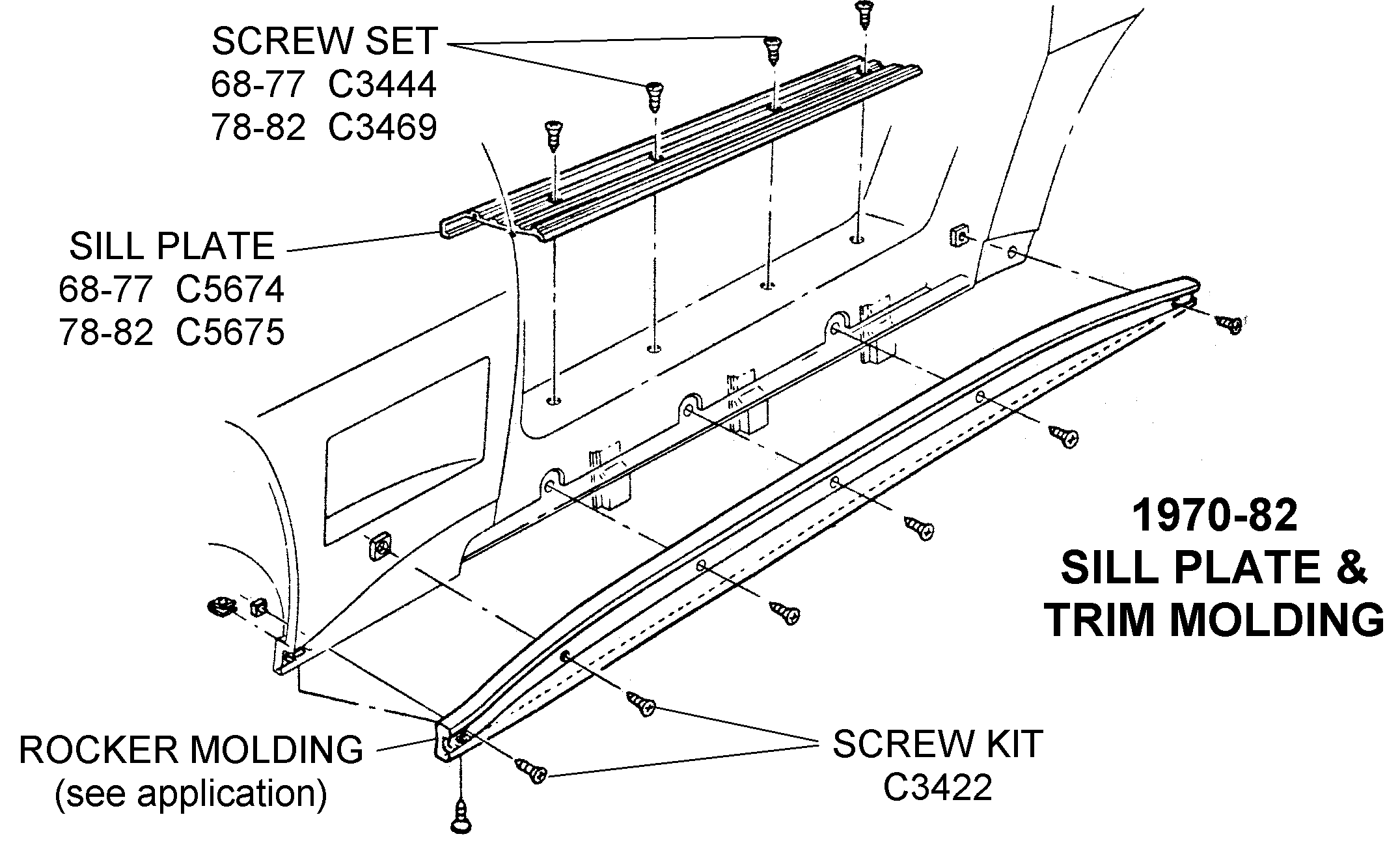 SCREW SET
68-77 C3444
78-82 C3469

SILL PLATE
68-77 C5674
78-82 C5675

1970-82
SILL PLATE &
TRIM MOLDING

ROCKER MOLDING
(see application)

SCREW KIT
C3422