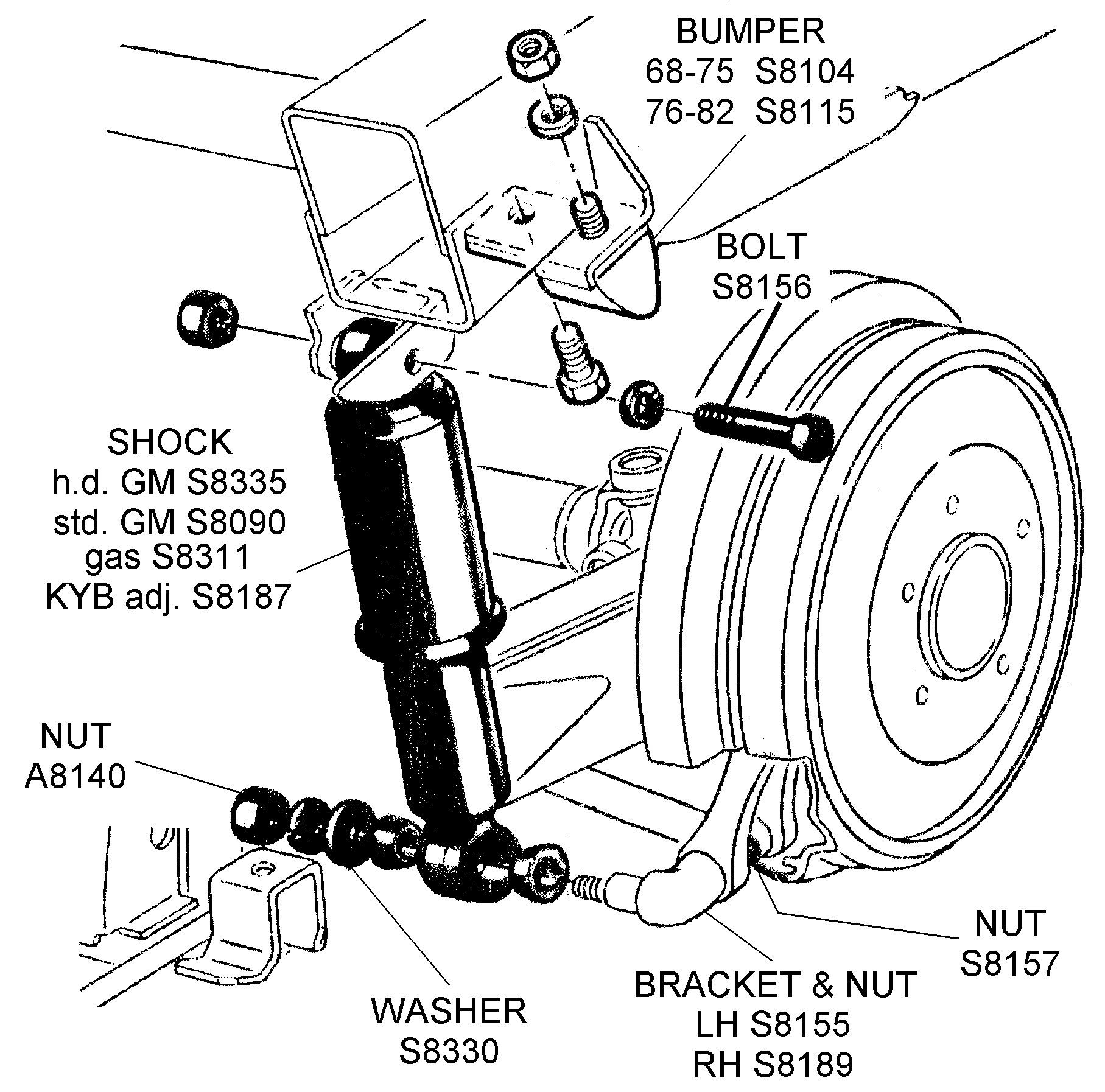 BUMPER
68-75 S8104
76-82 S8115

BOLT
S8156

SHOCK
h.d. GM S8335
std. GM S8090
gas S8311
KYB adj. S8187

NUT
A8140

WASHER
S8330

BRACKET & NUT
LH S8155
RH S8189

NUT
S8157