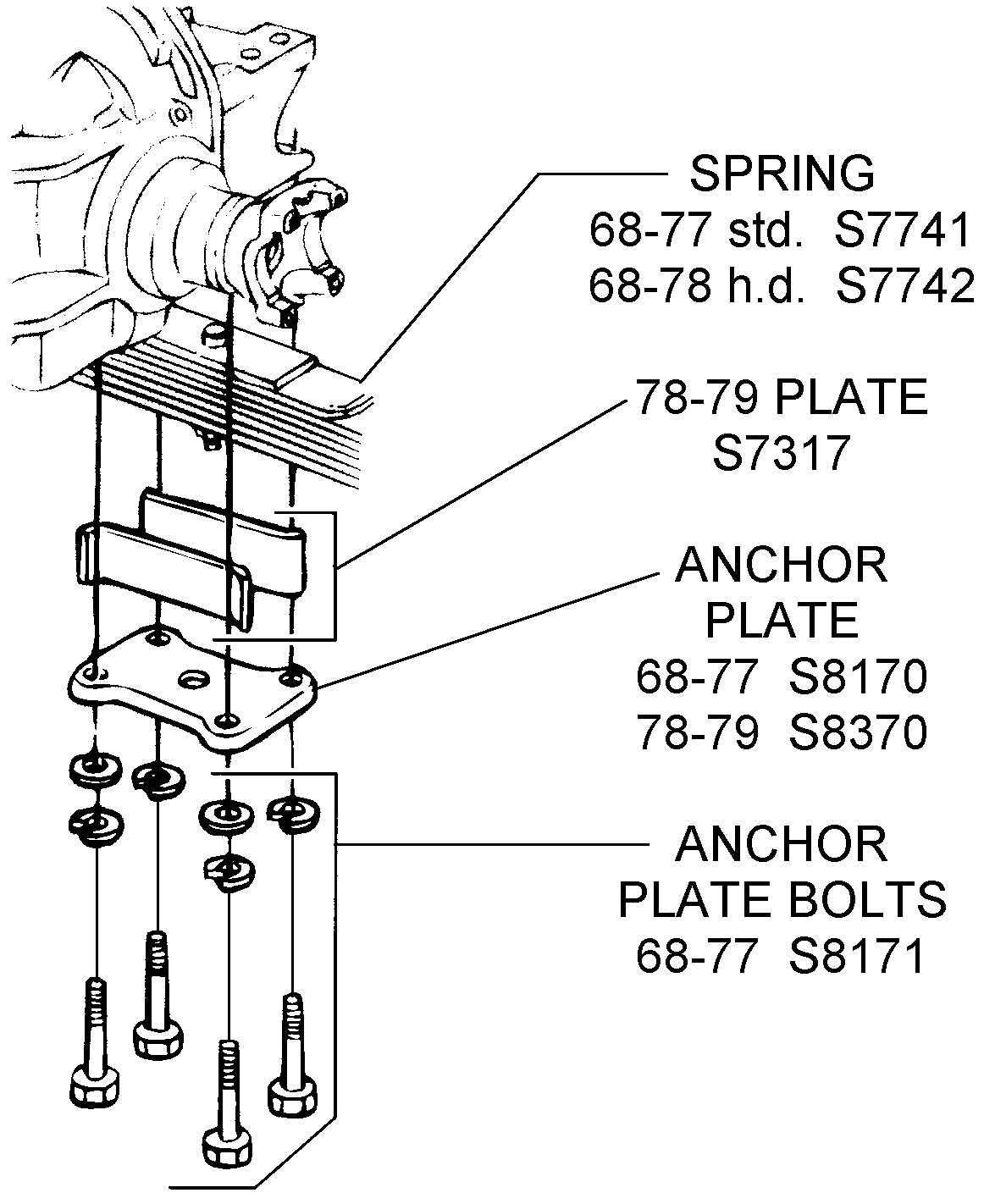 SPRING
68-77 std. S7741
68-78 h.d. S7742

78-79 PLATE
S7317

ANCHOR
PLATE
68-77 S8170
78-79 S8370

ANCHOR
PLATE BOLTS
68-77 S8171