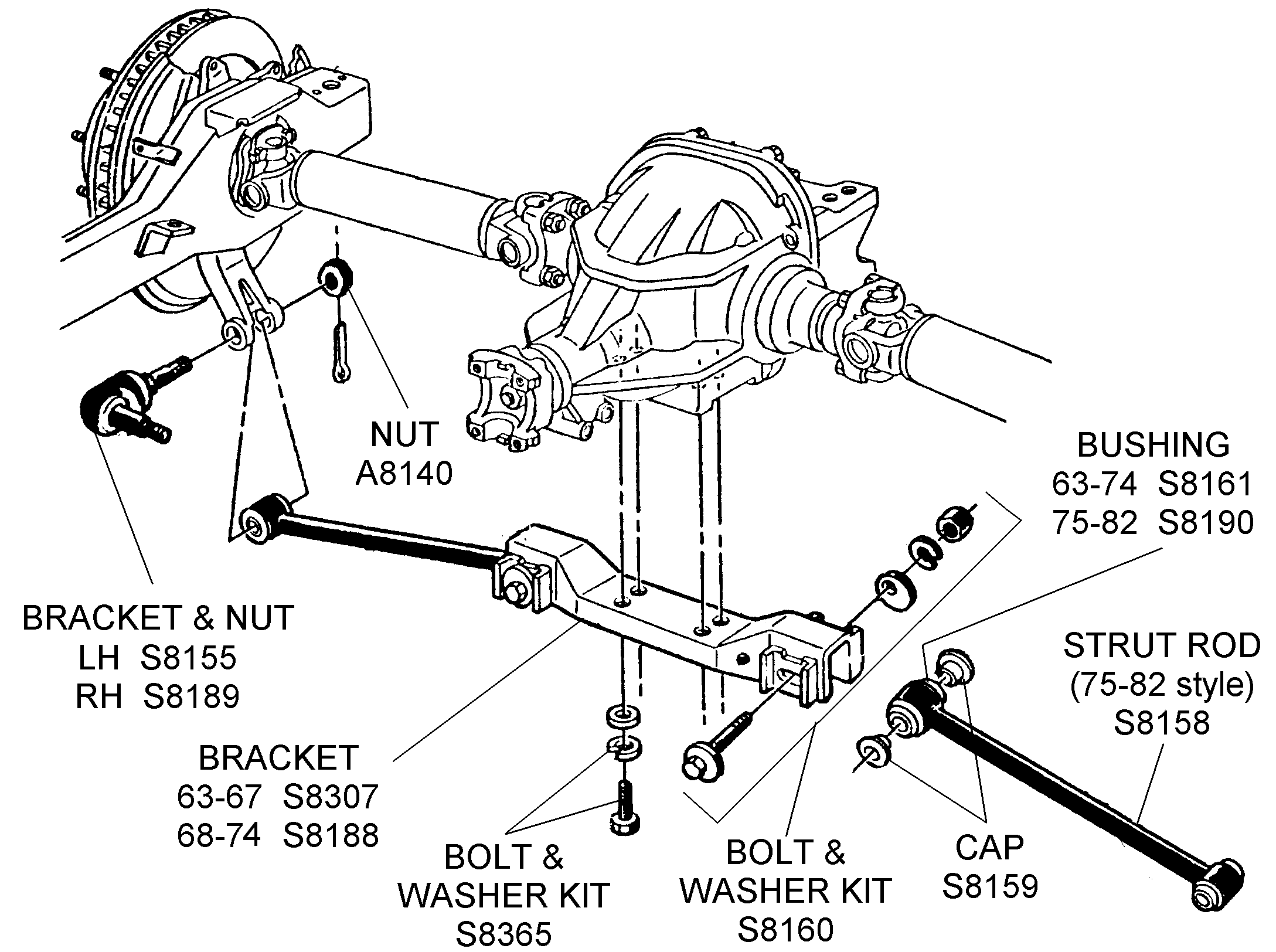 NUT
A8140

BUSHING
63-74 S8161
75-82 S8190

BRACKET & NUT
LH S8155
RH S8189

STRUT ROD
(75-82 style)
S8158

BRACKET
63-67 S8307
68-74 S8188

BOLT &
WASHER KIT
S8365

BOLT &
WASHER KIT
S8160

CAP
S8159